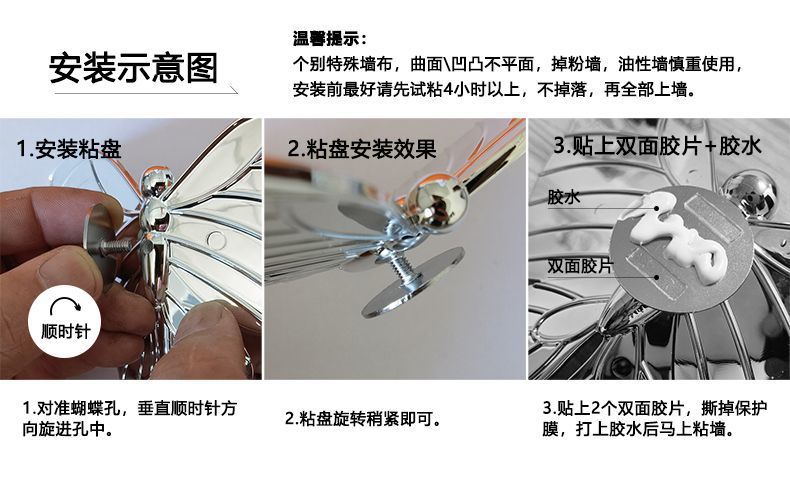 安装示意图

温馨提示：
个别特殊墙布，曲面\凹凸不平面，掉粉墙，油性墙慎重使用，安装前最好请先试粘4小时以上，不掉落，再全部上墙。

1.安装粘盘

顺时针

2.粘盘安装效果

3.贴上双面胶片+胶水

胶水

双面胶片

1.对准蝴蝶孔，垂直顺时针方向旋进孔中。

2.粘盘旋转稍紧即可。

3.贴上2个双面胶片，撕掉保护膜，打上胶水后马上粘墙。