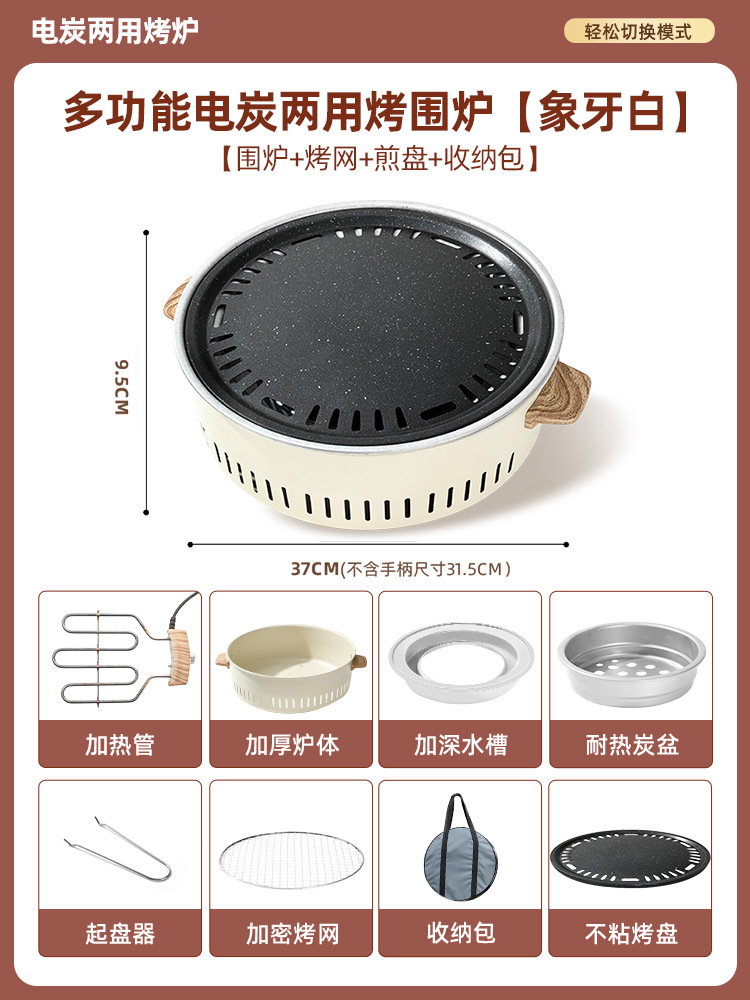 电炭两用烤炉

轻松切换模式

多功能电炭两用烤围炉【象牙白】

【围炉+烤网+煎盘+收纳包】

9.5CM

37CM(不含手柄尺寸31.5CM)

加热管

加厚炉体

加深水槽

耐热炭盆

起盘器

加密烤网

收纳包

不粘烤盘