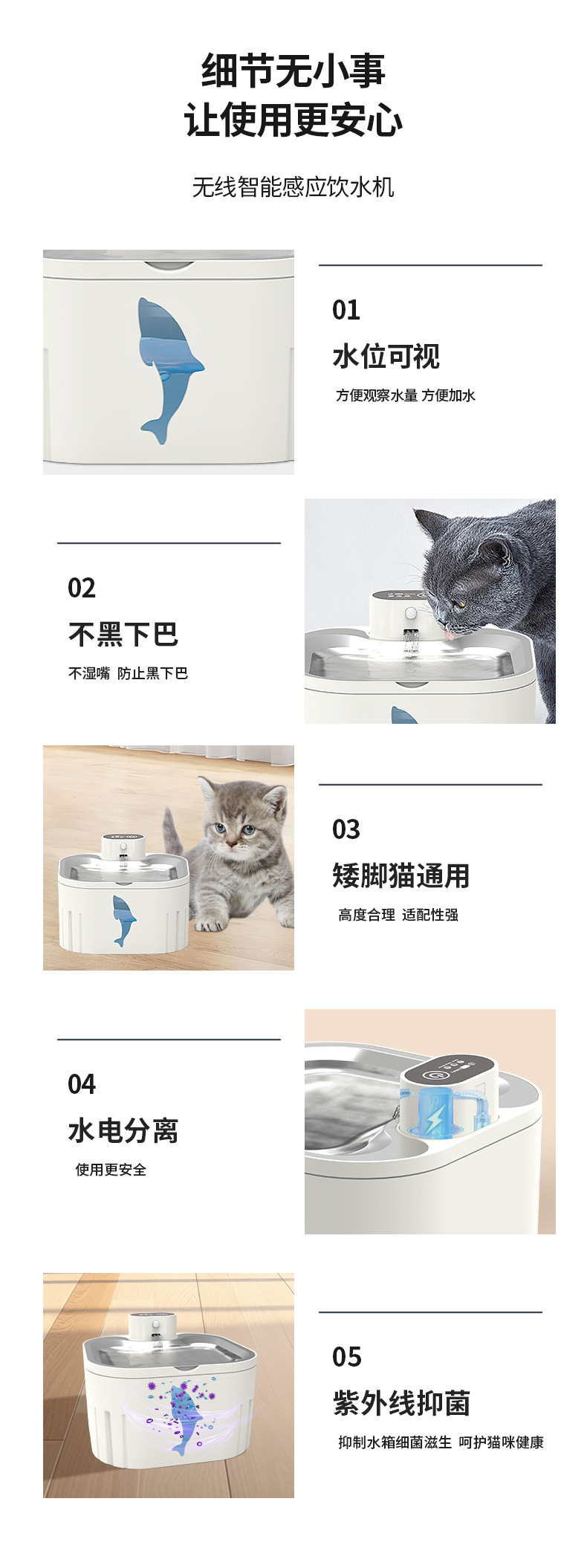 细节无小事
让使用更安心

无线智能感应饮水机

01
水位可视
方便观察水量 方便加水

02
不黑下巴
不湿嘴 防止黑下巴

03
矮脚猫通用
高度合理 适配性强

04
水电分离
使用更安全

05
紫外线抑菌
抑制水箱细菌滋生 呵护猫咪健康