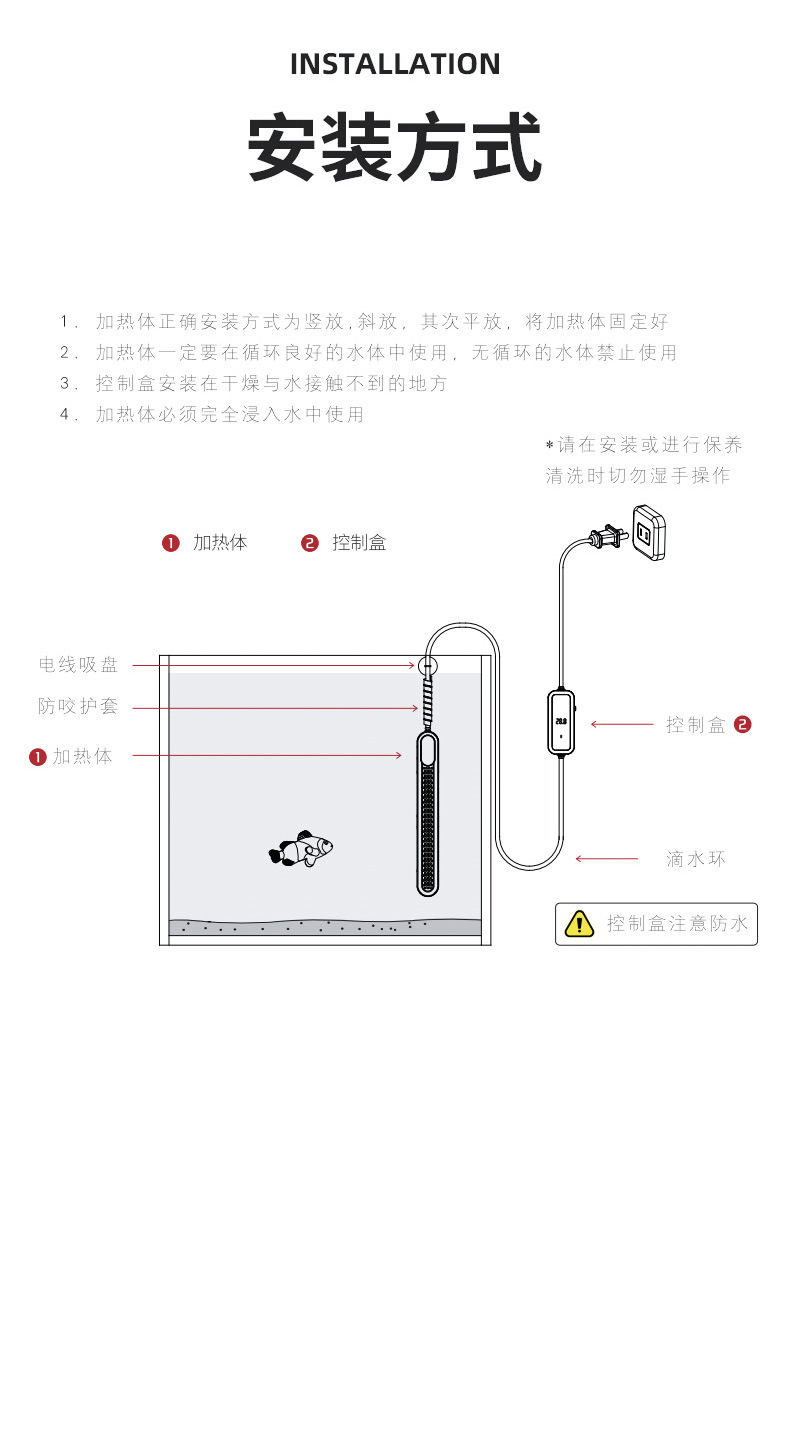 INSTALLATION

安装方式

1. 加热体正确安装方式为竖放,斜放，其次平放，将加热体固定好
2. 加热体一定要在循环良好的水体中使用，无循环的水体禁止使用
3. 控制盒安装在干燥与水接触不到的地方
4. 加热体必须完全浸入水中使用

*请在安装或进行保养清洗时切勿湿手操作

❶ 加热体 ❷ 控制盒

电线吸盘
防咬护套
❶ 加热体

28.0

控制盒 ❷
滴水环

控制盒注意防水