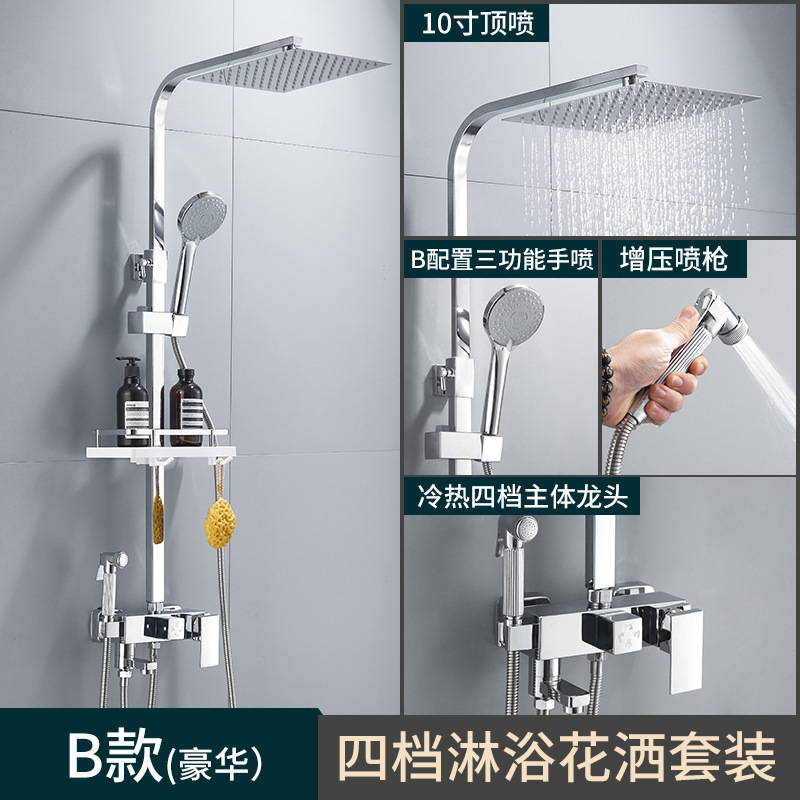 10寸顶喷

B配置三功能手喷

增压喷枪

冷热四档主体龙头

B款(豪华)

四档淋浴花洒套装