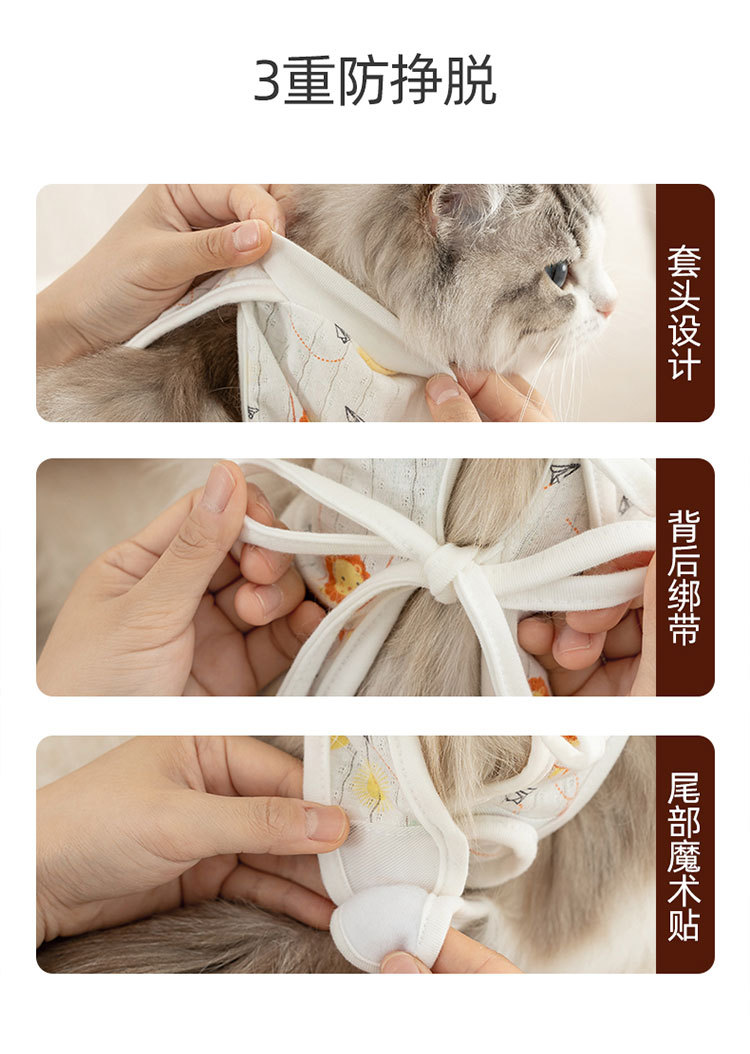 3重防挣脱

套头设计

背后绑带

尾部魔术贴