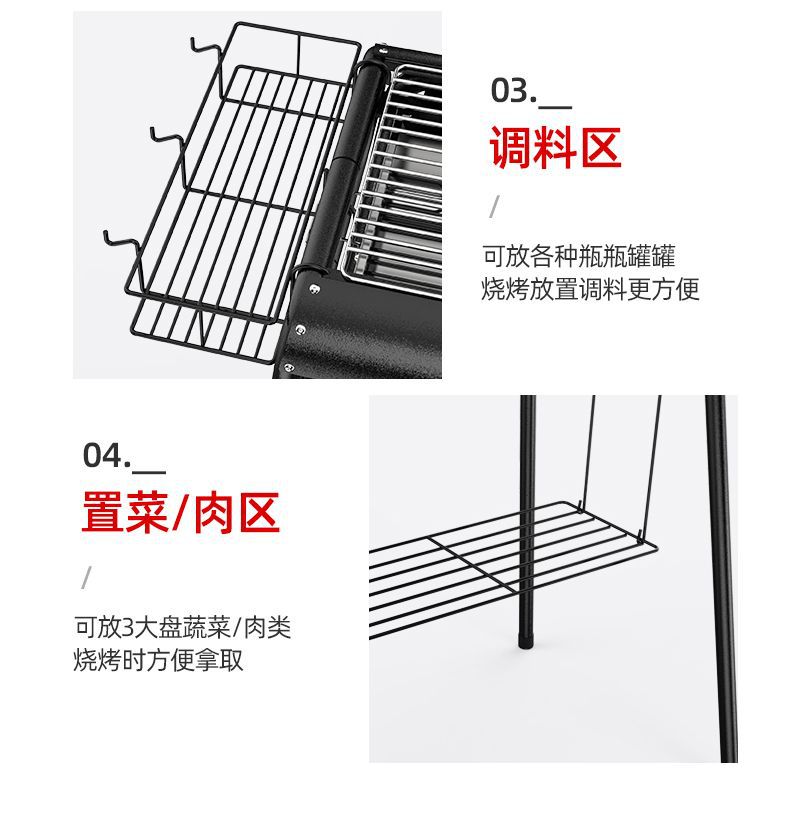 03.__
调料区
/
可放各种瓶瓶罐罐
烧烤放置调料更方便

04.__
置菜/肉区
/
可放3大盘蔬菜/肉类
烧烤时方便拿取