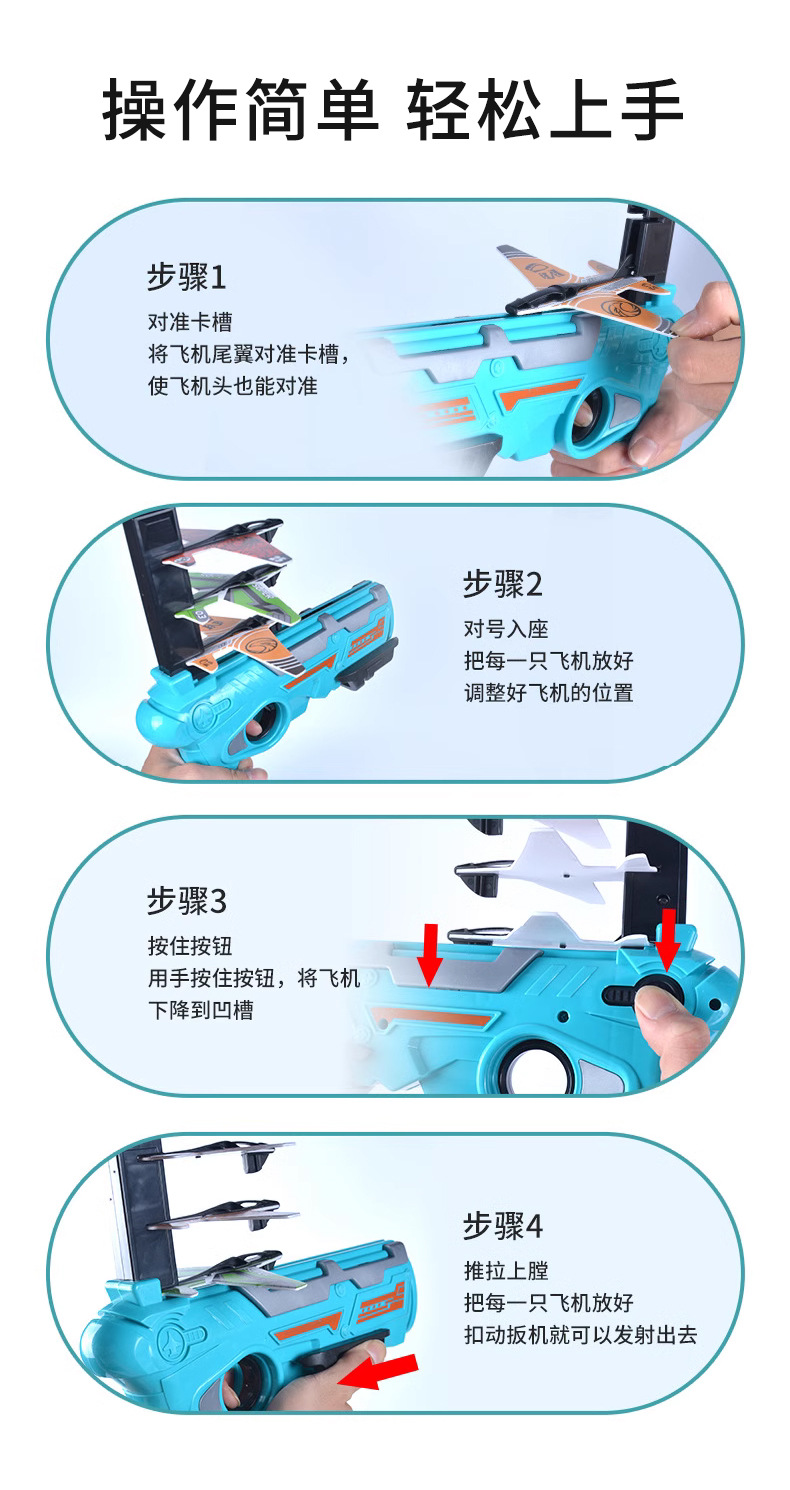 操作简单 轻松上手

步骤1
对准卡槽
将飞机尾翼对准卡槽，
使飞机头也能对准

步骤2
对号入座
把每一只飞机放好
调整好飞机的位置

步骤3
按住按钮
用手按住按钮，将飞机
下降到凹槽

步骤4
推拉上膛
把每一只飞机放好
扣动扳机就可以发射出去