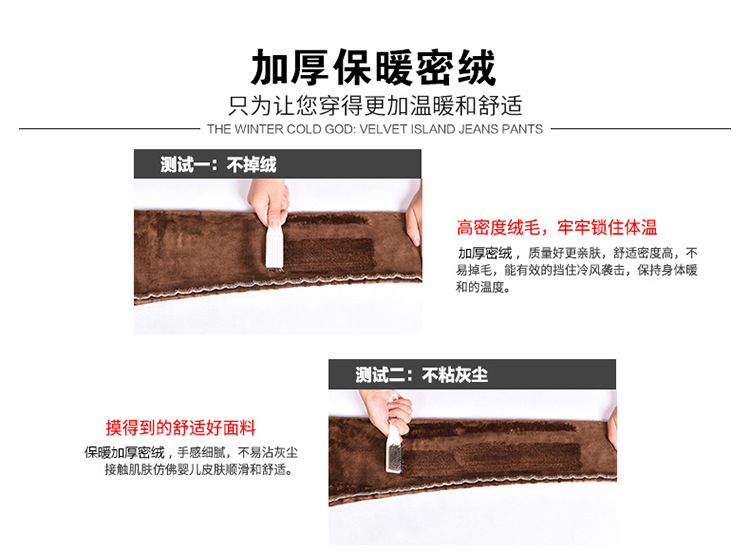 加厚保暖密绒

只为让您穿得更加温暖和舒适

THE WINTER COLD GOD: VELVET ISLAND JEANS PANTS

测试一：不掉绒

高密度绒毛，牢牢锁住体温

加厚密绒，质量好更亲肤，舒适密度高，不易掉毛，能有效的挡住冷风袭击，保持身体暖和的温度。

测试二：不粘灰尘

摸得到的舒适好面料

保暖加厚密绒，手感细腻，不易沾灰尘接触肌肤仿佛婴儿皮肤顺滑和舒适。