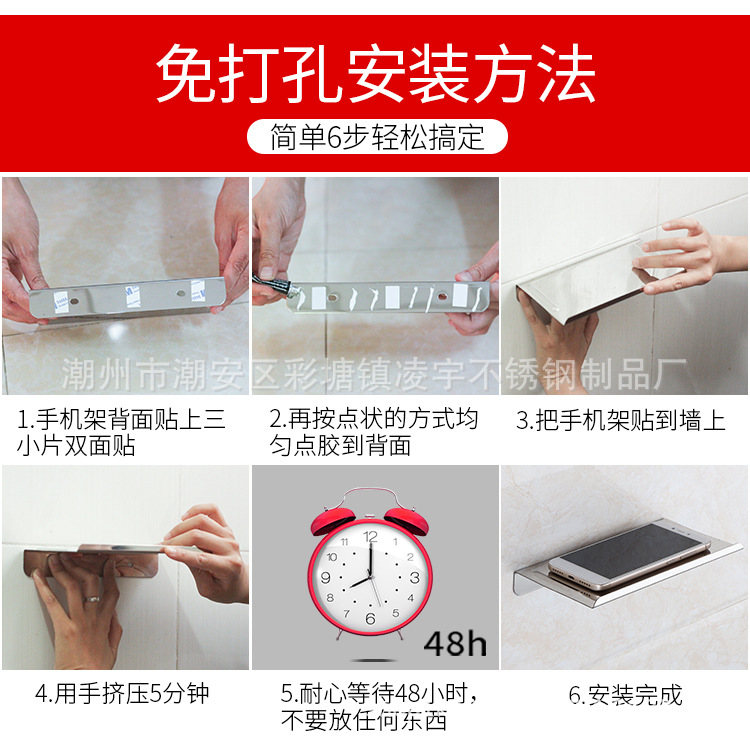 免打孔安装方法

简单6步轻松搞定

潮州市潮安区彩塘镇凌宇不锈钢制品厂

1.手机架背面贴上三小片双面贴

2.再按点状的方式均匀点胶到背面

3.把手机架贴到墙上

12 1 2 3 4 5 6 7 8 9 10 11

48h

4.用手挤压5分钟

5.耐心等待48小时，不要放任何东西

6.安装完成