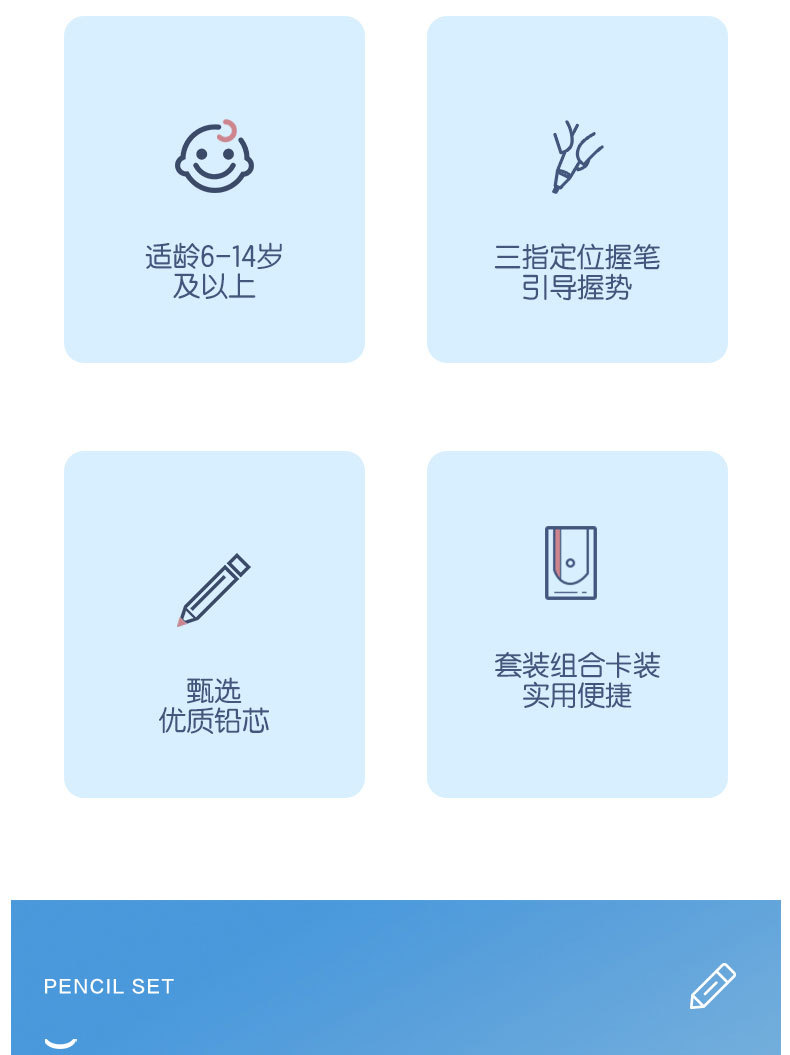 适龄6-14岁
及以上

三指定位握笔
引导握势

甄选
优质铅芯

套装组合卡装
实用便捷

PENCIL SET