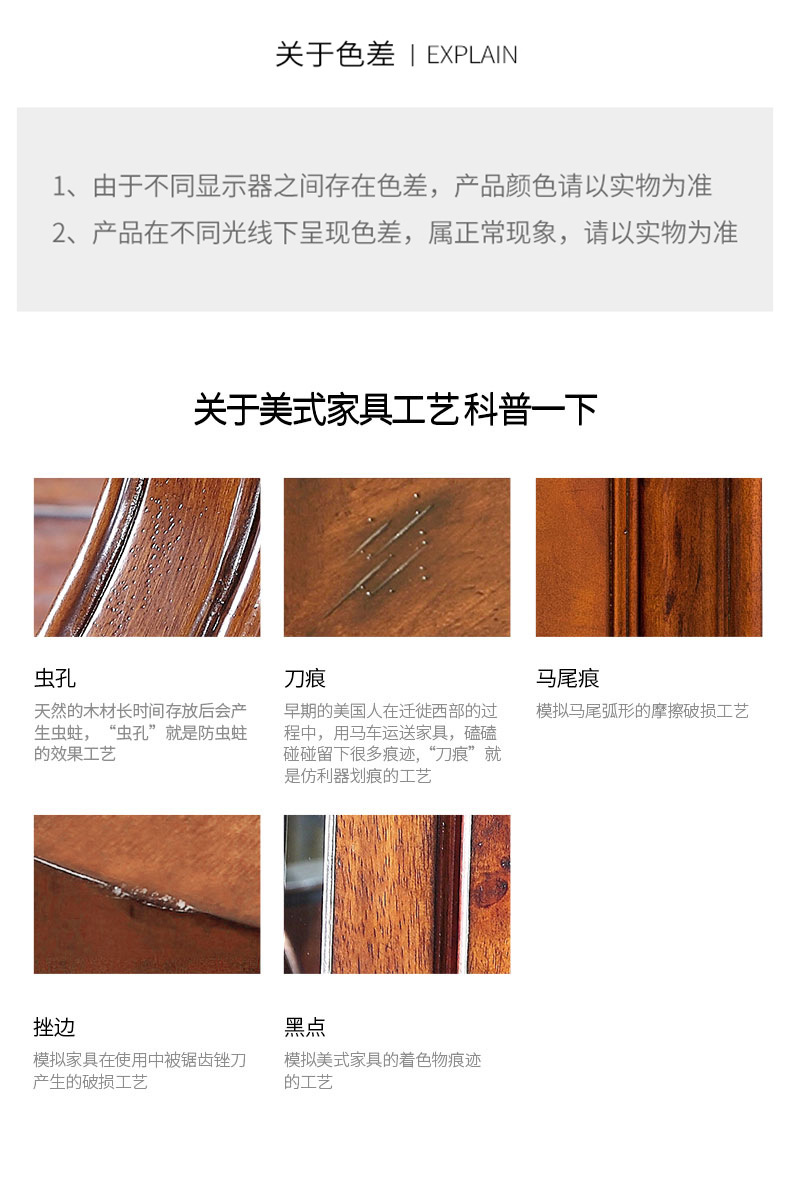 关于色差 | EXPLAIN

1、由于不同显示器之间存在色差，产品颜色请以实物为准
2、产品在不同光线下呈现色差，属正常现象，请以实物为准

关于美式家具工艺科普一下

虫孔
天然的木材长时间存放后会产生虫蛀，“虫孔”就是防虫蛀的效果工艺

刀痕
早期的美国人在迁徙西部的过程中，用马车运送家具，磕磕碰碰留下很多痕迹,“刀痕”就是仿利器划痕的工艺

马尾痕
模拟马尾弧形的摩擦破损工艺

挫边
模拟家具在使用中被锯齿锉刀产生的破损工艺

黑点
模拟美式家具的着色物痕迹的工艺