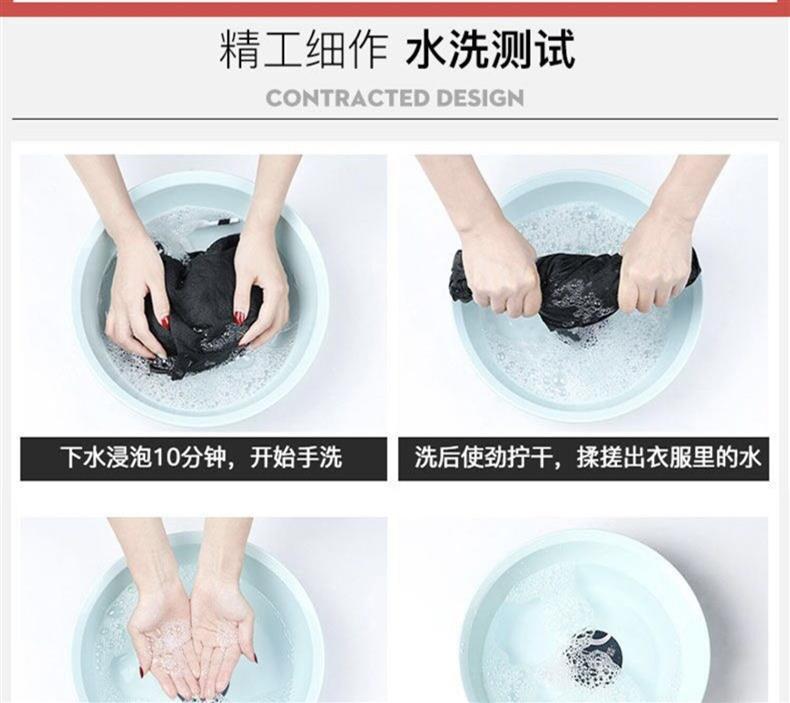 精工细作 水洗测试

CONTRACTED DESIGN

下水浸泡10分钟，开始手洗

洗后使劲拧干，揉搓出衣服里的水