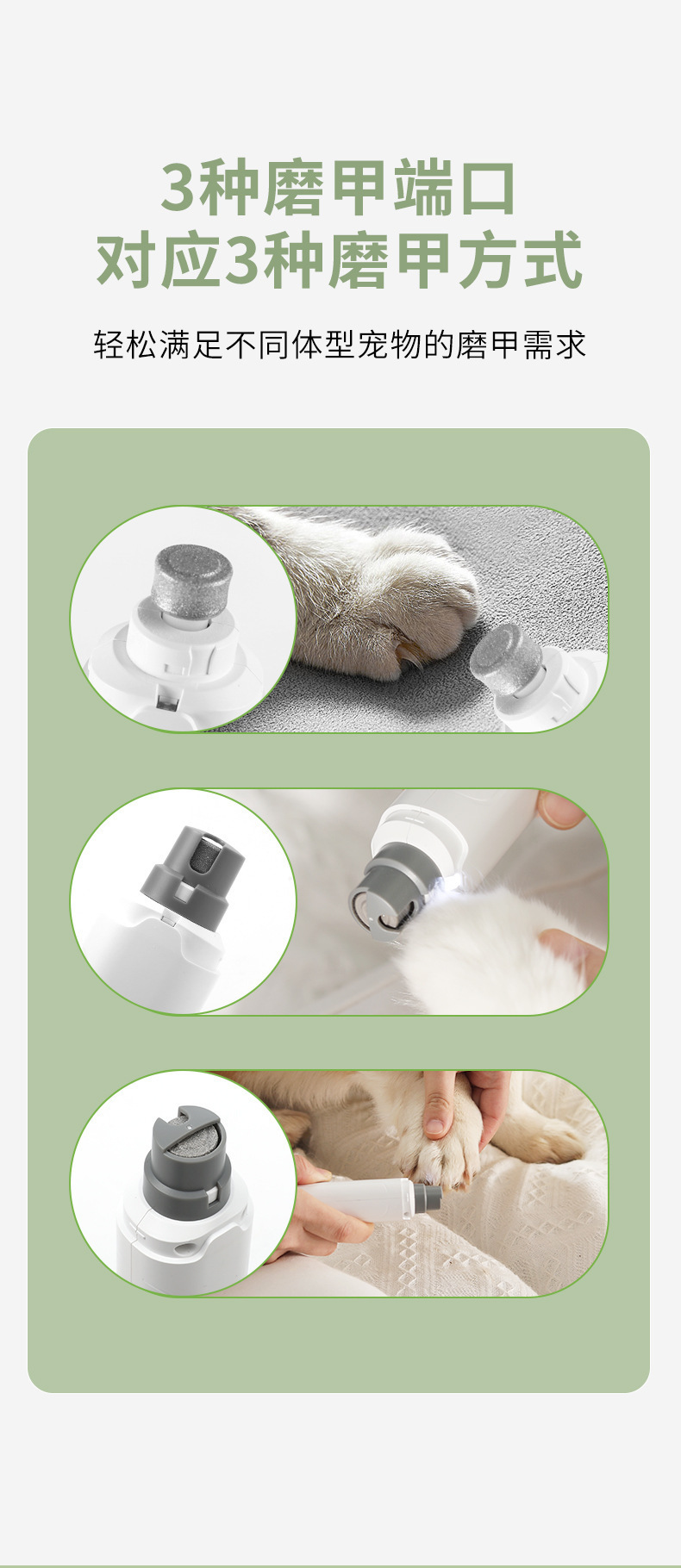 3种磨甲端口
对应3种磨甲方式

轻松满足不同体型宠物的磨甲需求