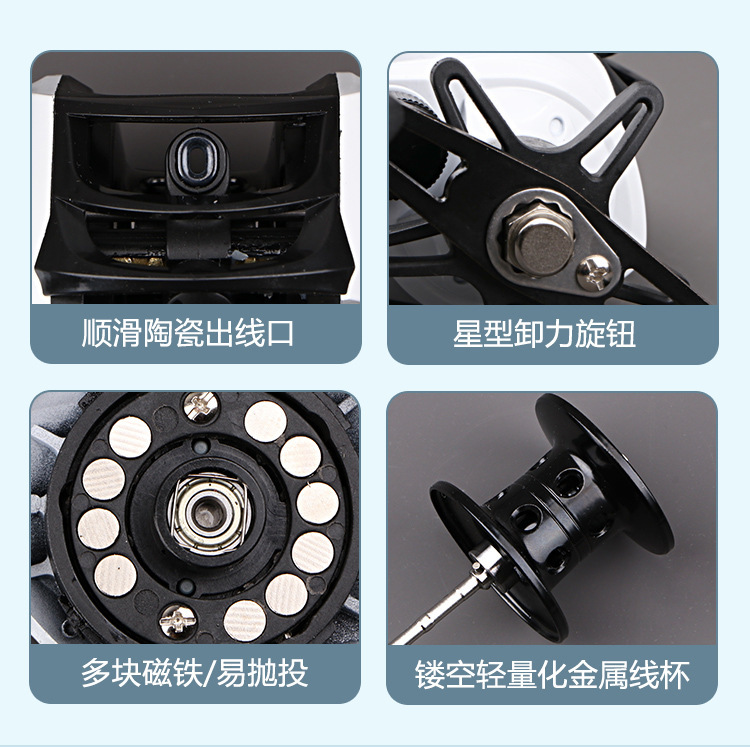 顺滑陶瓷出线口

星型卸力旋钮

多块磁铁/易抛投

镂空轻量化金属线杯