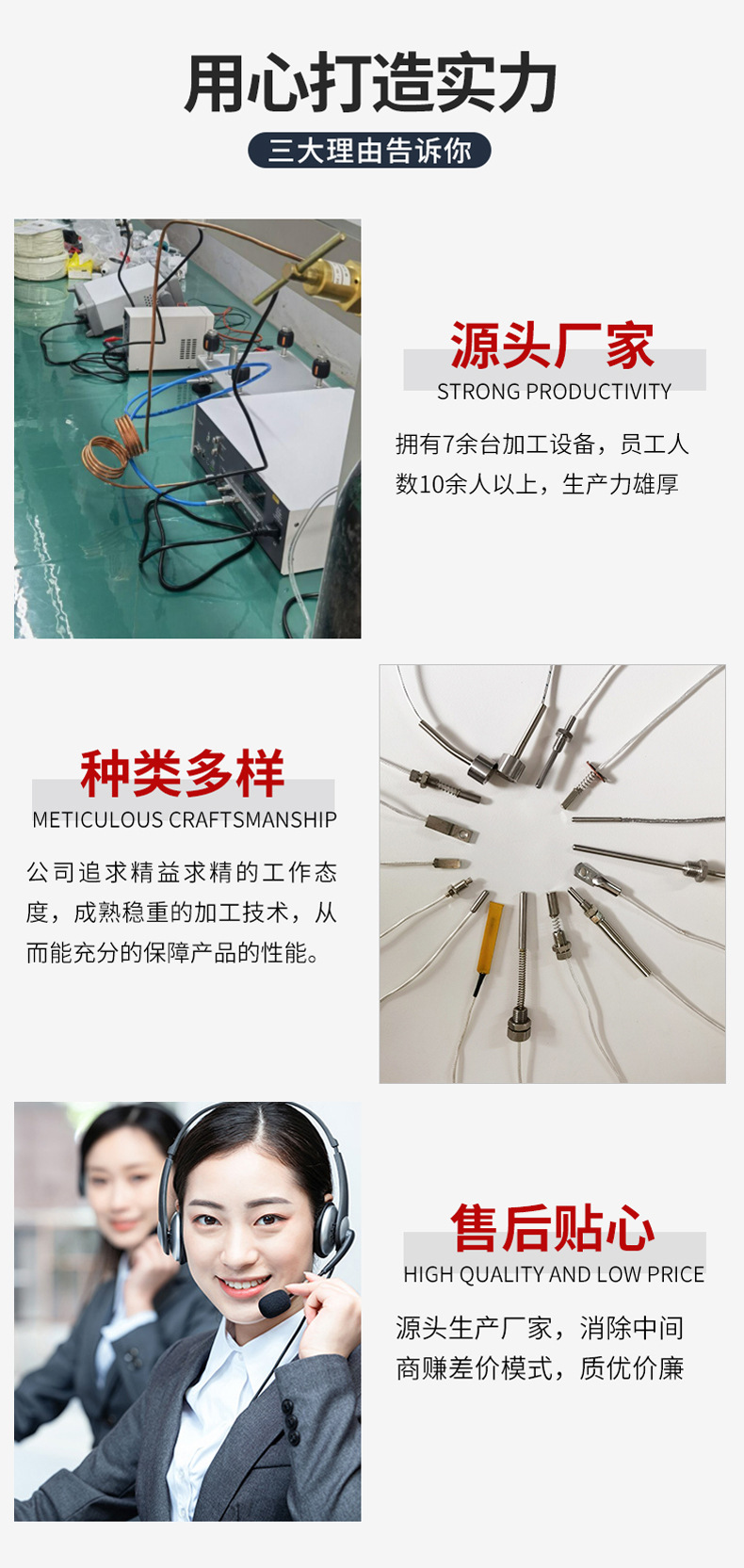 用心打造实力

三大理由告诉你

源头厂家

STRONG PRODUCTIVITY

拥有7余台加工设备，员工人数10余人以上，生产力雄厚

种类多样

METICULOUS CRAFTSMANSHIP

公司追求精益求精的工作态度，成熟稳重的加工技术，从而能充分的保障产品的性能。

售后贴心

HIGH QUALITY AND LOW PRICE

源头生产厂家，消除中间商赚差价模式，质优价廉