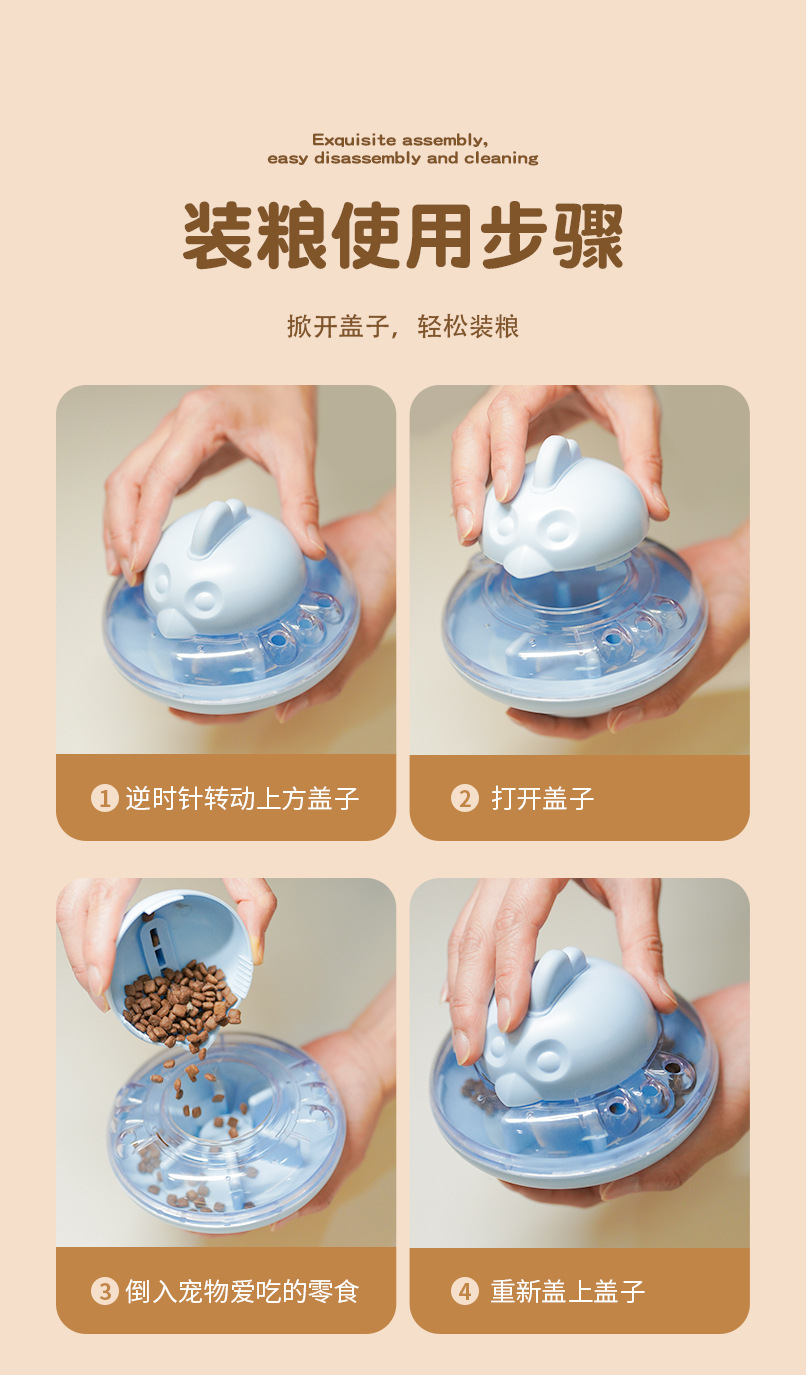 Exquisite assembly,
easy disassembly and cleaning

装粮使用步骤

掀开盖子，轻松装粮

1 逆时针转动上方盖子

2 打开盖子

3 倒入宠物爱吃的零食

4 重新盖上盖子