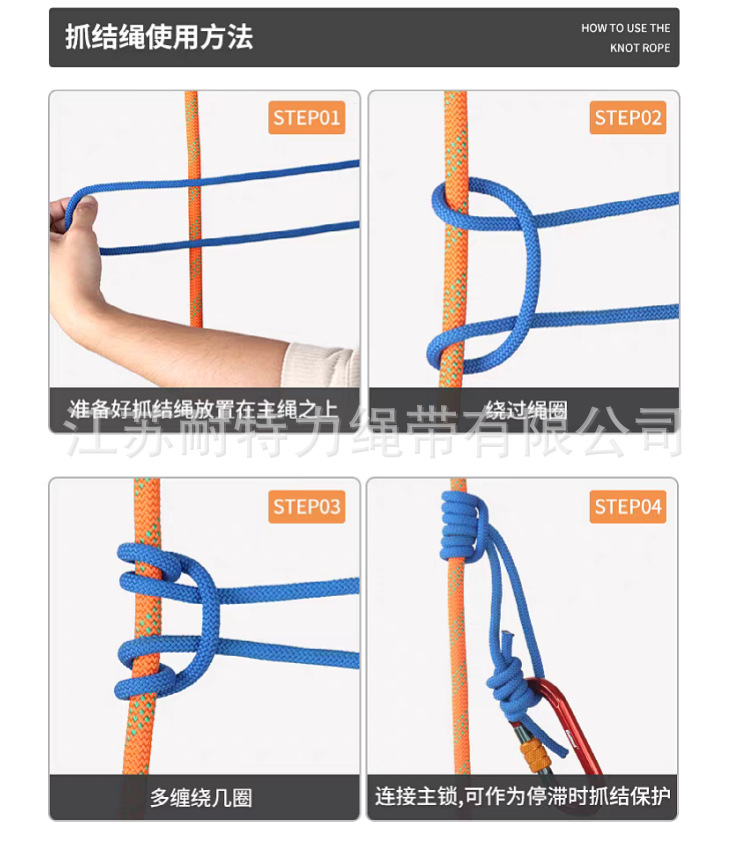 抓结绳使用方法

HOW TO USE THE KNOT ROPE

STEP01

准备好抓结绳放置在主绳之上

STEP02

绕过绳圈

江苏耐特力绳带有限公司

STEP03

多缠绕几圈

STEP04

连接主锁,可作为停滞时抓结保护