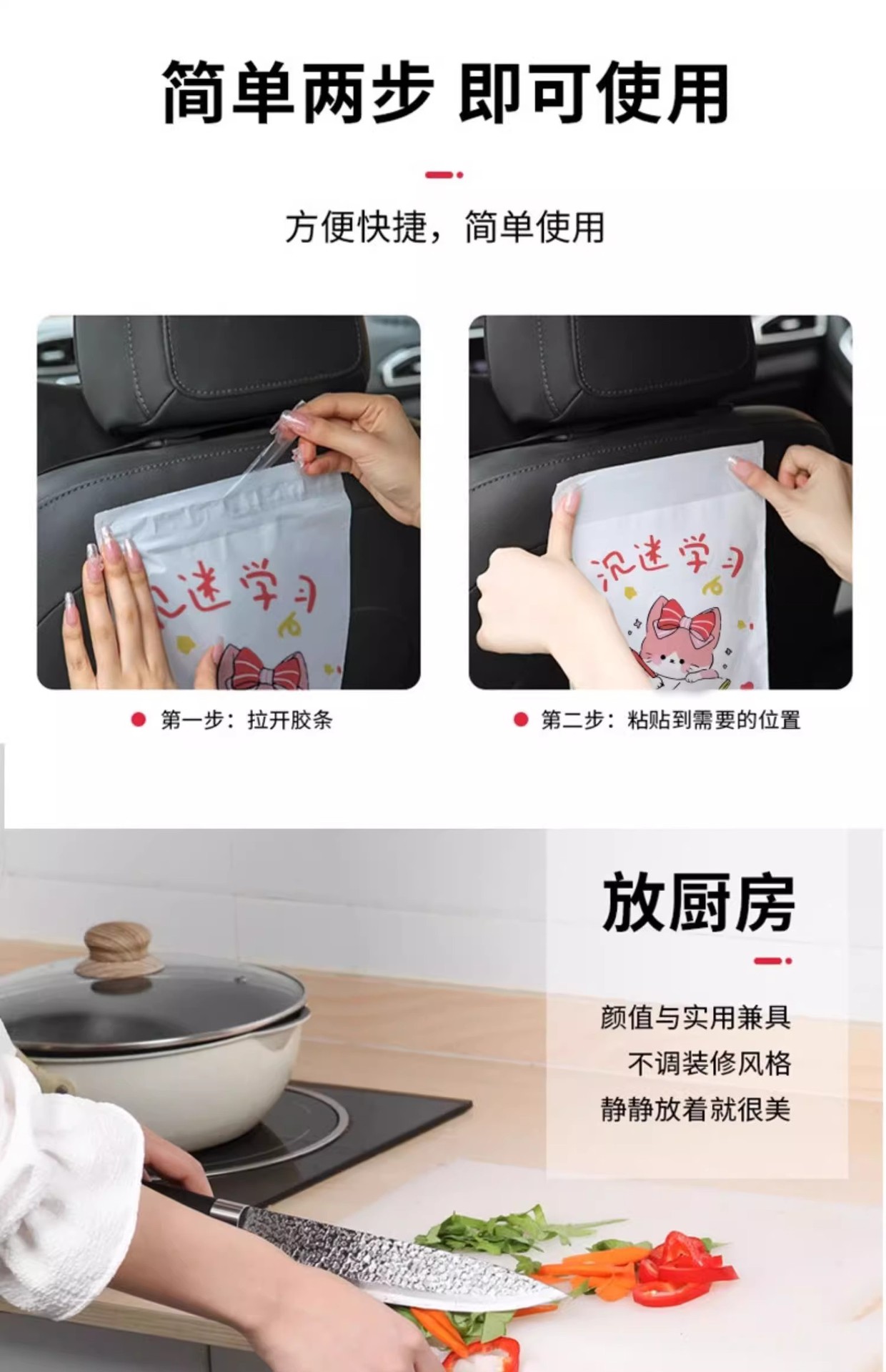 简单两步 即可使用

方便快捷，简单使用

沉迷学习

沉迷学习

第一步：拉开胶条

第二步：粘贴到需要的位置

放厨房

颜值与实用兼具
不调装修风格
静静放着就很美