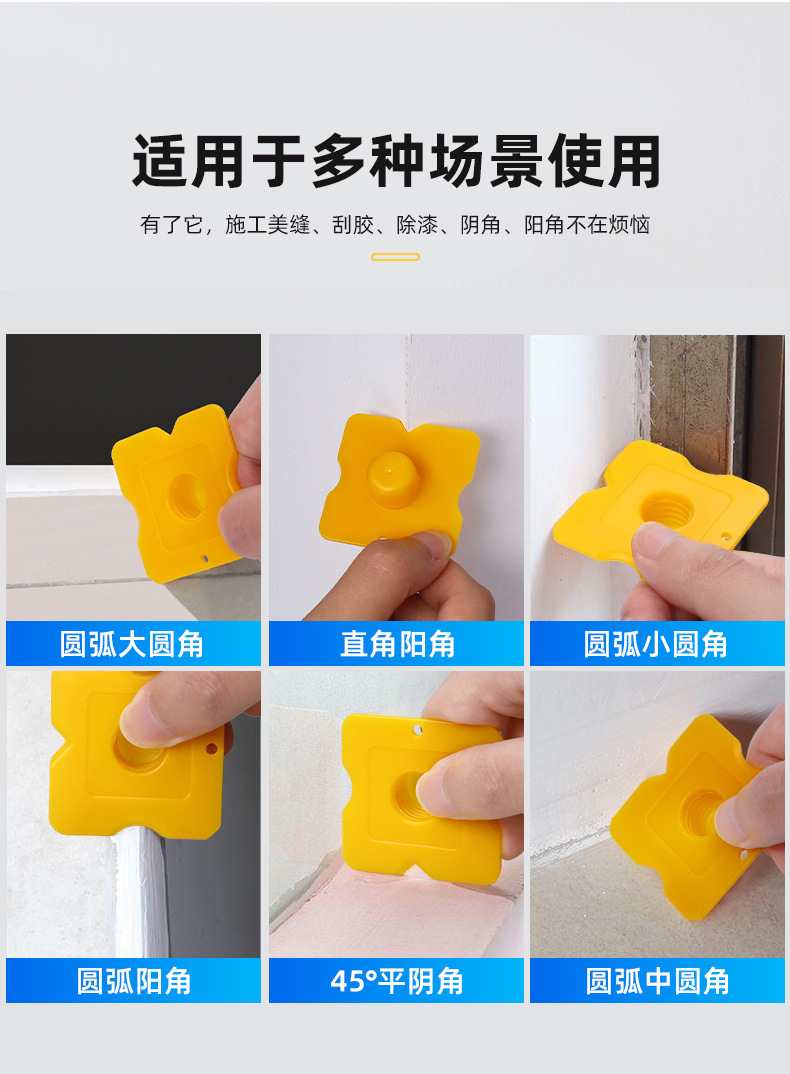 适用于多种场景使用

有了它，施工美缝、刮胶、除漆、阴角、阳角不在烦恼

圆弧大圆角

直角阳角

圆弧小圆角

圆弧阳角

45°平阴角

圆弧中圆角