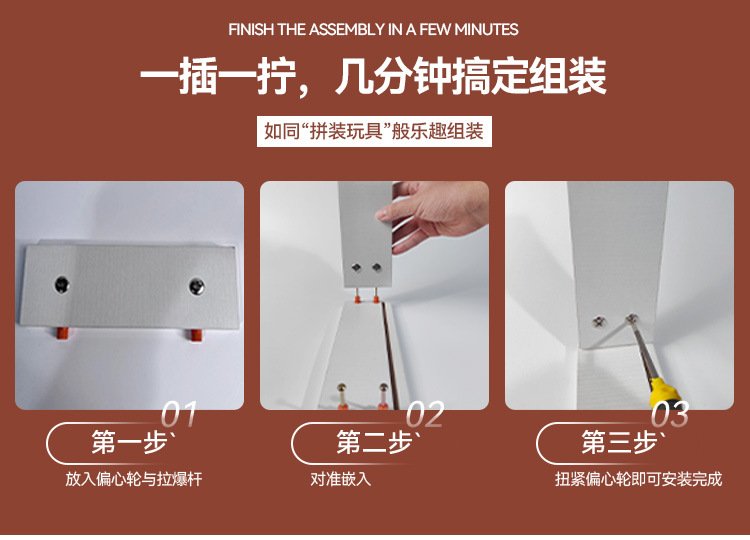 FINISH THE ASSEMBLY IN A FEW MINUTES

一插一拧，几分钟搞定组装

如同“拼装玩具”般乐趣组装

01
第一步`
放入偏心轮与拉爆杆

02
第二步`
对准嵌入

03
第三步`
扭紧偏心轮即可安装完成