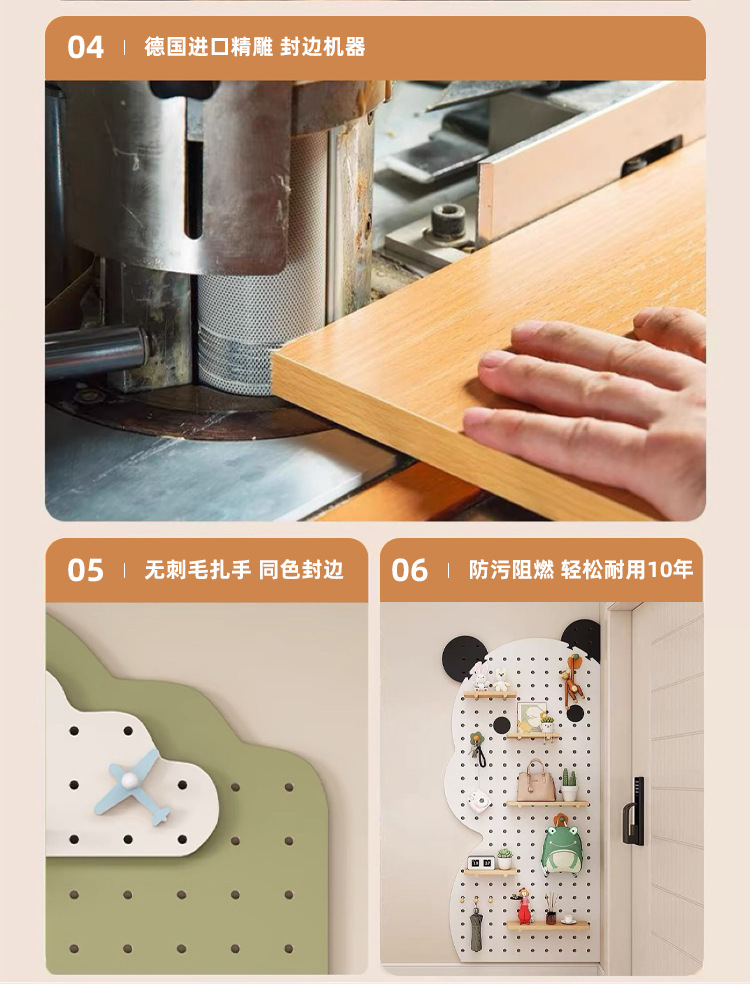 04 | 德国进口精雕 封边机器

05 | 无刺毛扎手 同色封边

06 | 防污阻燃 轻松耐用10年