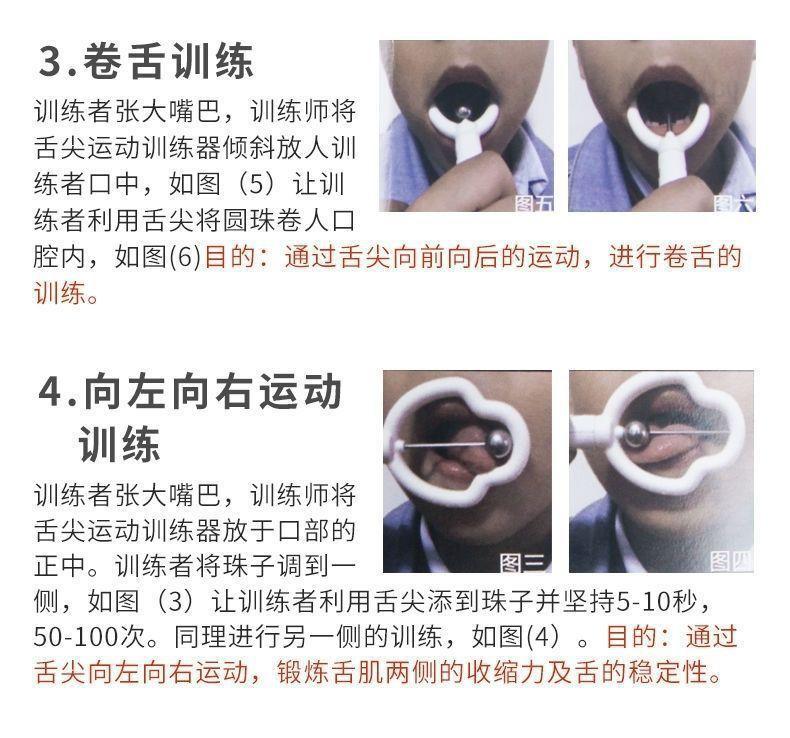 3.卷舌训练

训练者张大嘴巴，训练师将舌尖运动训练器倾斜放人训练者口中，如图（5）让训练者利用舌尖将圆珠卷人口腔内，如图(6)目的：通过舌尖向前向后的运动，进行卷舌的训练。

图五

图六

4.向左向右运动训练

训练者张大嘴巴，训练师将舌尖运动训练器放于口部的正中。训练者将珠子调到一侧，如图（3）让训练者利用舌尖添到珠子并坚持5-10秒，50-100次。同理进行另一侧的训练，如图(4）。目的：通过舌尖向左向右运动，锻炼舌肌两侧的收缩力及舌的稳定性。

图三

图四