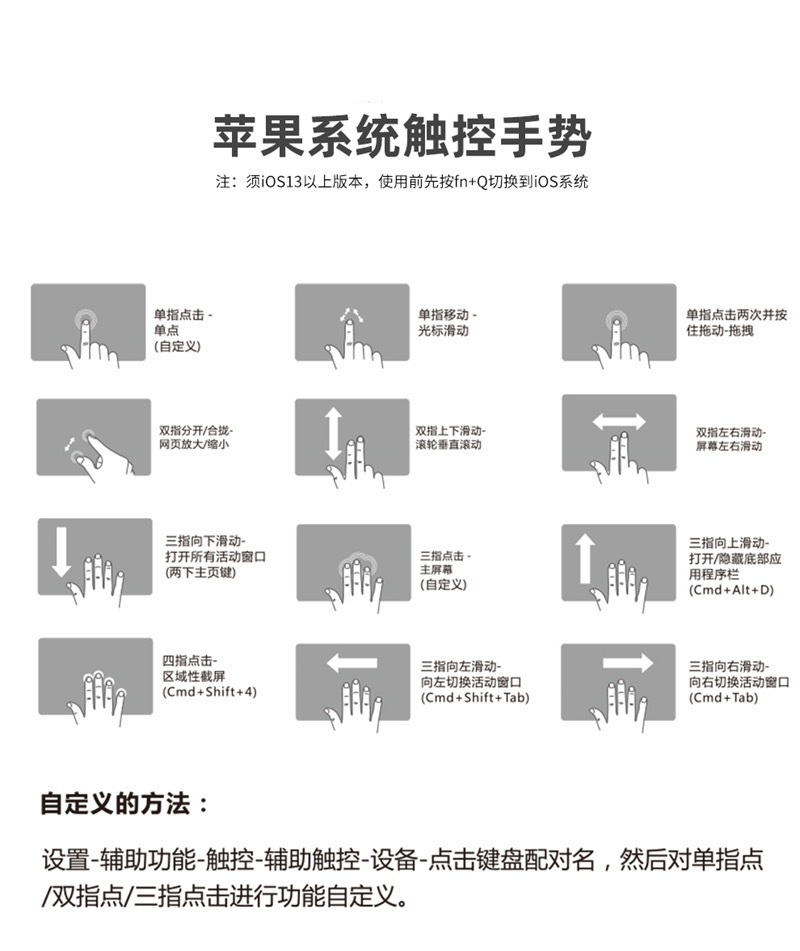 苹果系统触控手势

注：须iOS13以上版本，使用前先按fn+Q切换到iOS系统

单指点击 -
单点
(自定义)

单指移动 -
光标滑动

单指点击两次并按住拖动-拖拽

双指分开/合拢-
网页放大/缩小

双指上下滑动-
滚轮垂直滚动

双指左右滑动-
屏幕左右滑动

三指向下滑动-
打开所有活动窗口
(两下主页键)

三指点击 -
主屏幕
(自定义)

三指向上滑动-
打开/隐藏底部应用程序栏
(Cmd+Alt+D)

四指点击-
区域性截屏
(Cmd+Shift+4)

三指向左滑动-
向左切换活动窗口
(Cmd+Shift+Tab)

三指向右滑动-
向右切换活动窗口
(Cmd+Tab)

自定义的方法：

设置-辅助功能-触控-辅助触控-设备-点击键盘配对名，然后对单指点/双指点/三指点击进行功能自定义。