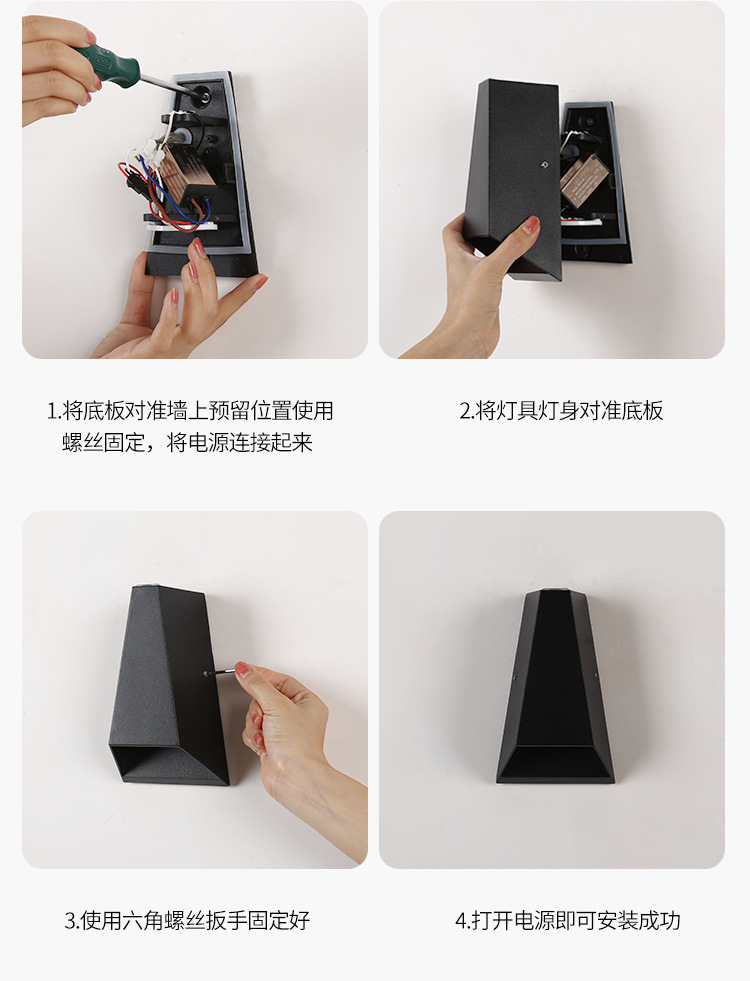 1.将底板对准墙上预留位置使用螺丝固定，将电源连接起来

2.将灯具灯身对准底板

3.使用六角螺丝扳手固定好

4.打开电源即可安装成功