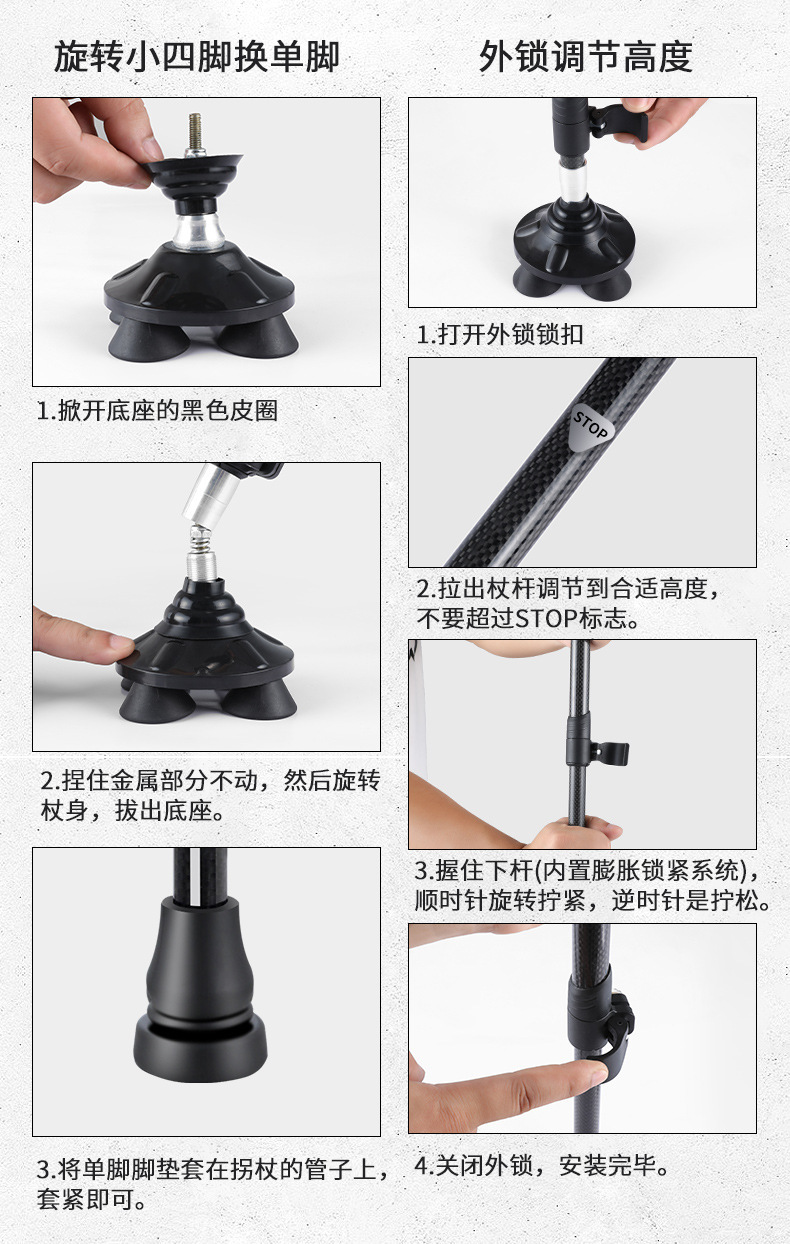 旋转小四脚换单脚

1.掀开底座的黑色皮圈

2.捏住金属部分不动，然后旋转杖身，拔出底座。

3.将单脚脚垫套在拐杖的管子上，套紧即可。

外锁调节高度

1.打开外锁锁扣

STOP

2.拉出杖杆调节到合适高度，不要超过STOP标志。

3.握住下杆(内置膨胀锁紧系统)，顺时针旋转拧紧，逆时针是拧松。

4.关闭外锁，安装完毕。