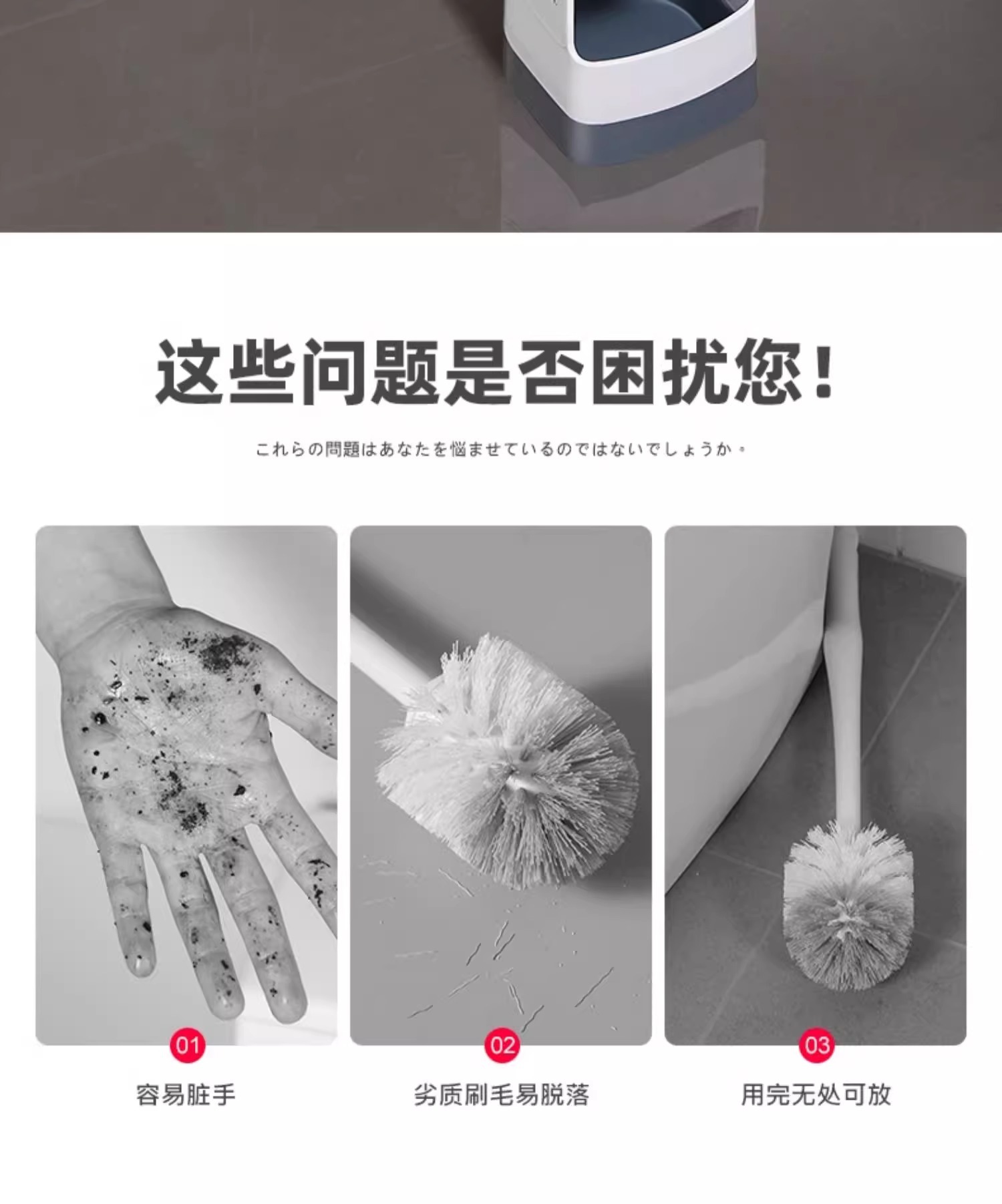 这些问题是否困扰您！

これらの問題はあなたを悩ませているのではないでしょうか。

01
容易脏手

02
劣质刷毛易脱落

03
用完无处可放