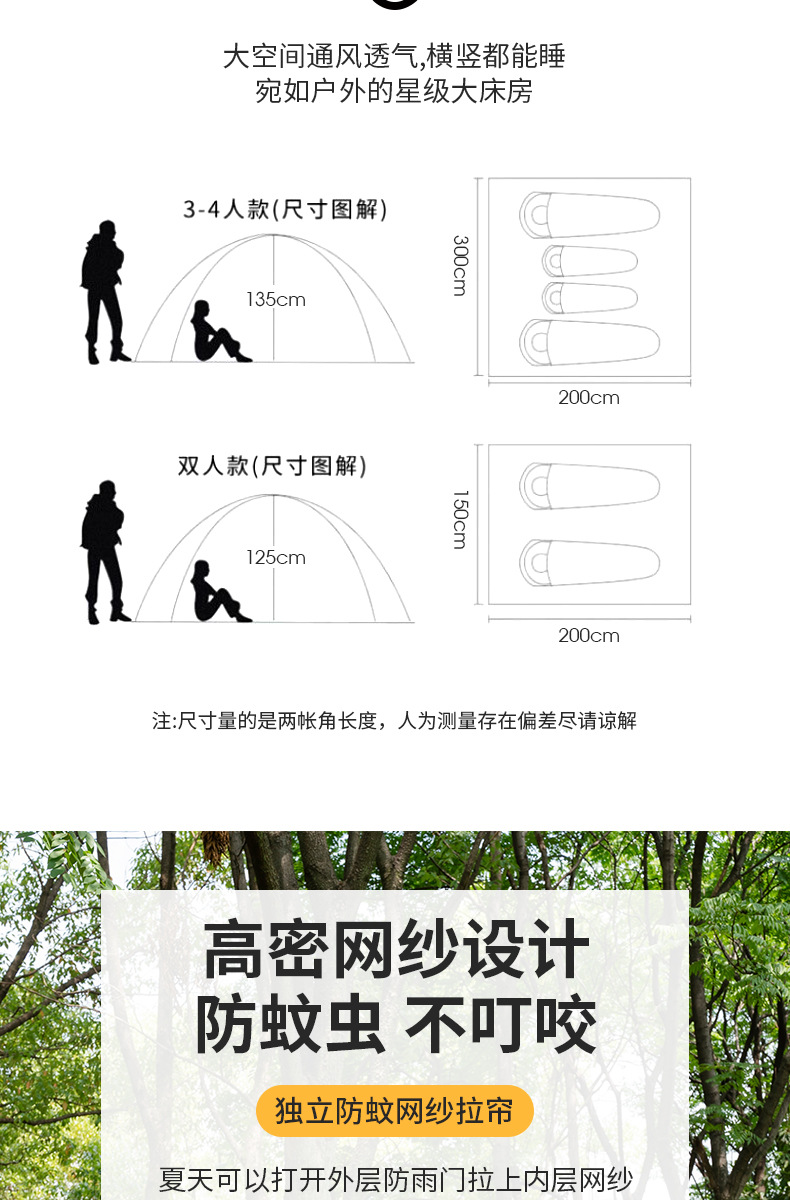 大空间通风透气,横竖都能睡
宛如户外的星级大床房

3-4人款(尺寸图解)

135cm

300cm

200cm

双人款(尺寸图解)

125cm

150cm

200cm

注:尺寸量的是两帐角长度，人为测量存在偏差尽请谅解

高密网纱设计
防蚊虫 不叮咬

独立防蚊网纱拉帘

夏天可以打开外层防雨门拉上内层网纱