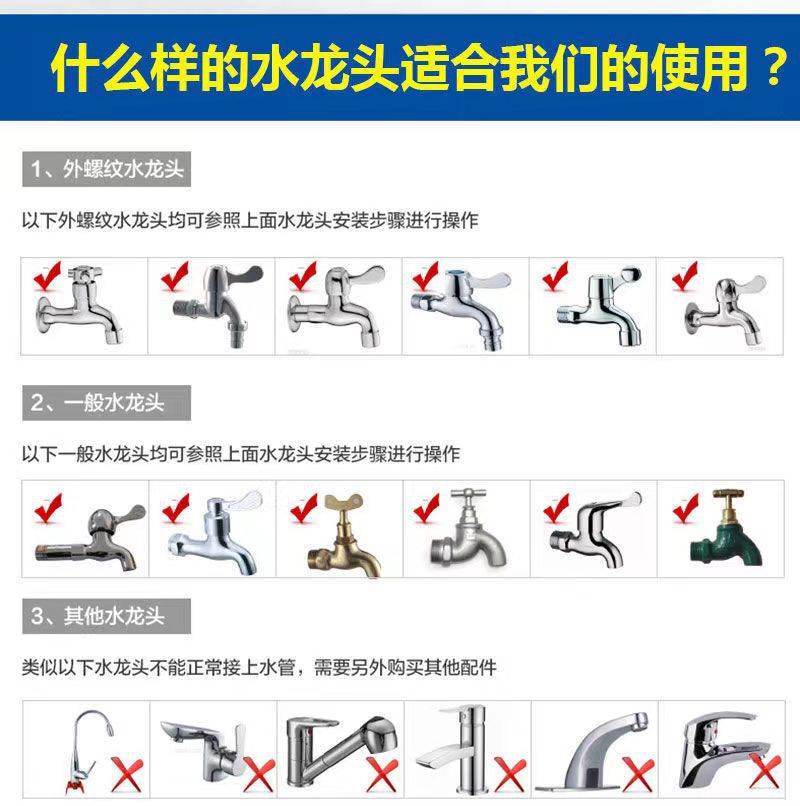 什么样的水龙头适合我们的使用？

1、外螺纹水龙头

以下外螺纹水龙头均可参照上面水龙头安装步骤进行操作

2、一般水龙头

以下一般水龙头均可参照上面水龙头安装步骤进行操作

3、其他水龙头

类似以下水龙头不能正常接上水管，需要另外购买其他配件