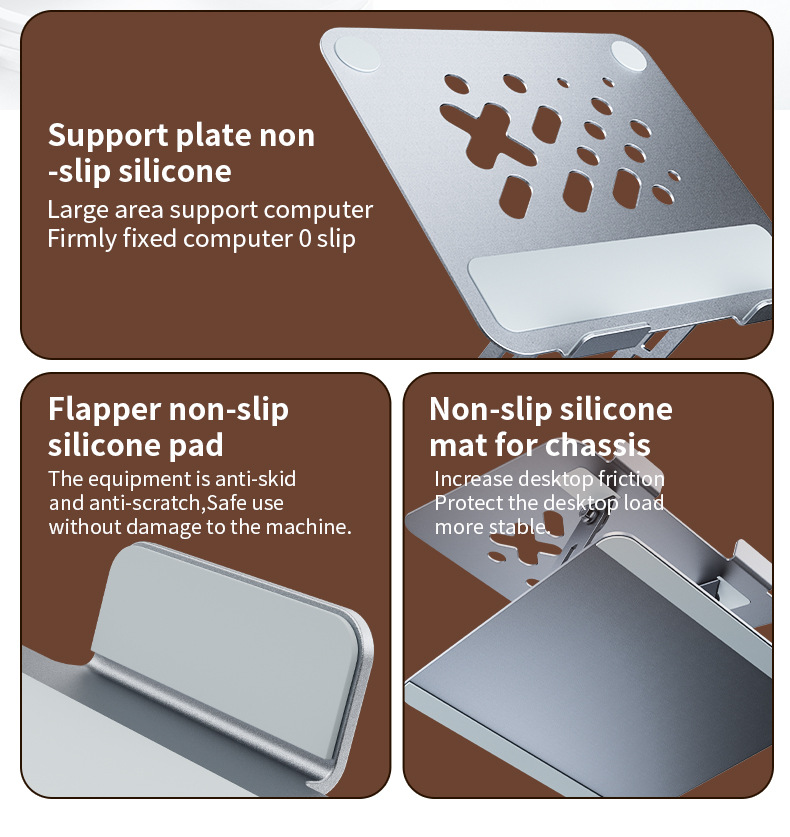 Support plate non -slip silicone
Large area support computer
Firmly fixed computer 0 slip

Flapper non-slip silicone pad
The equipment is anti-skid and anti-scratch,Safe use without damage to the machine.

Non-slip silicone mat for chassis
Increase desktop friction
Protect the desktop load more stable.