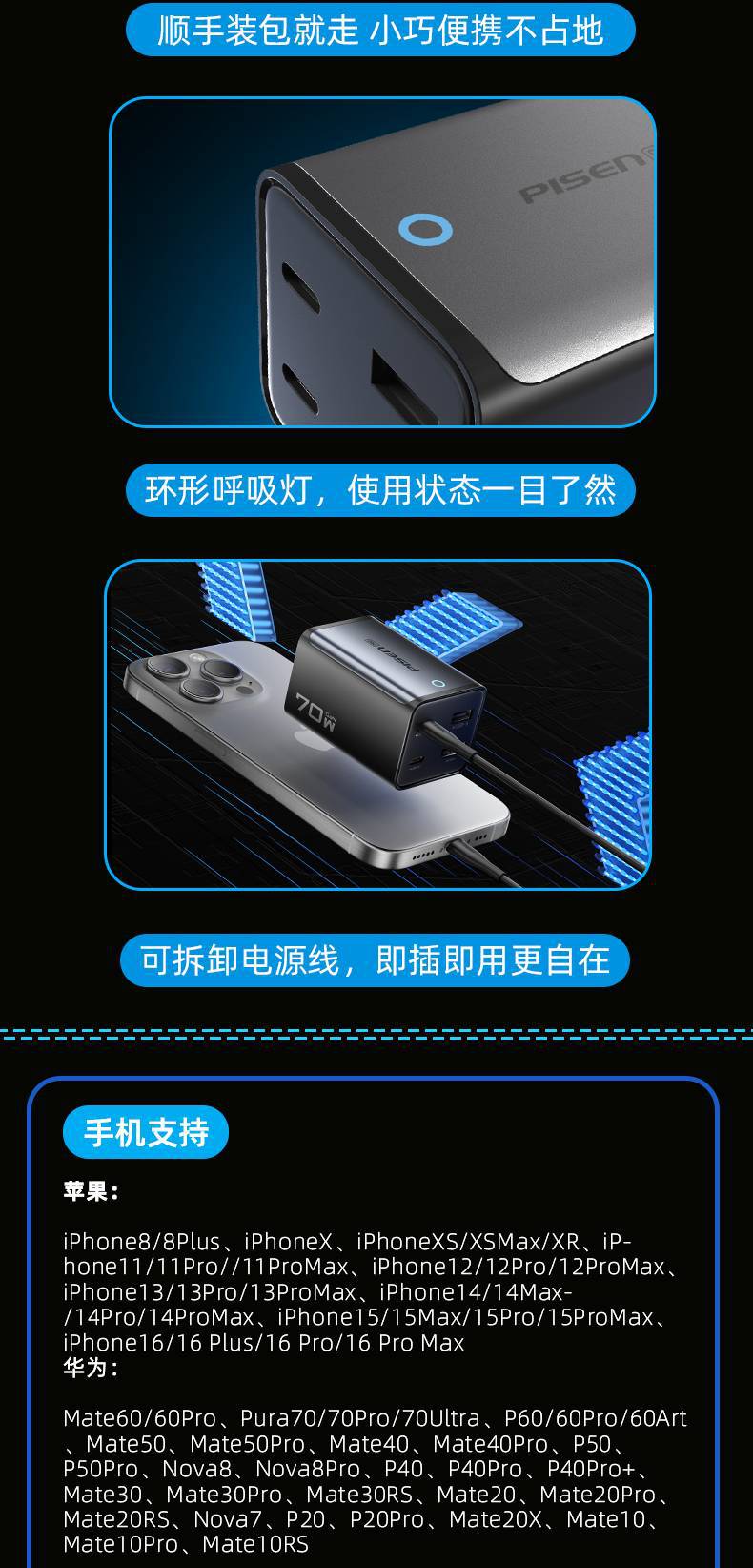 顺手装包就走 小巧便携不占地

PISEN

环形呼吸灯，使用状态一目了然

PISEN

70W

可拆卸电源线，即插即用更自在

手机支持

苹果：

iPhone8/8Plus、iPhoneX、iPhoneXS/XSMax/XR、iPhone11/11Pro//11ProMax、iPhone12/12Pro/12ProMax、iPhone13/13Pro/13ProMax、iPhone14/14Max-/14Pro/14ProMax、iPhone15/15Max/15Pro/15ProMax、iPhone16/16 Plus/16 Pro/16 Pro Max
华为：

Mate60/60Pro、Pura70/70Pro/70Ultra、P60/60Pro/60Art、Mate50、Mate50Pro、Mate40、Mate40Pro、P50、P50Pro、Nova8、Nova8Pro、P40、P40Pro、P40Pro+、Mate30、Mate30Pro、Mate30RS、Mate20、Mate20Pro、Mate20RS、Nova7、P20、P20Pro、Mate20X、Mate10、Mate10Pro、Mate10RS