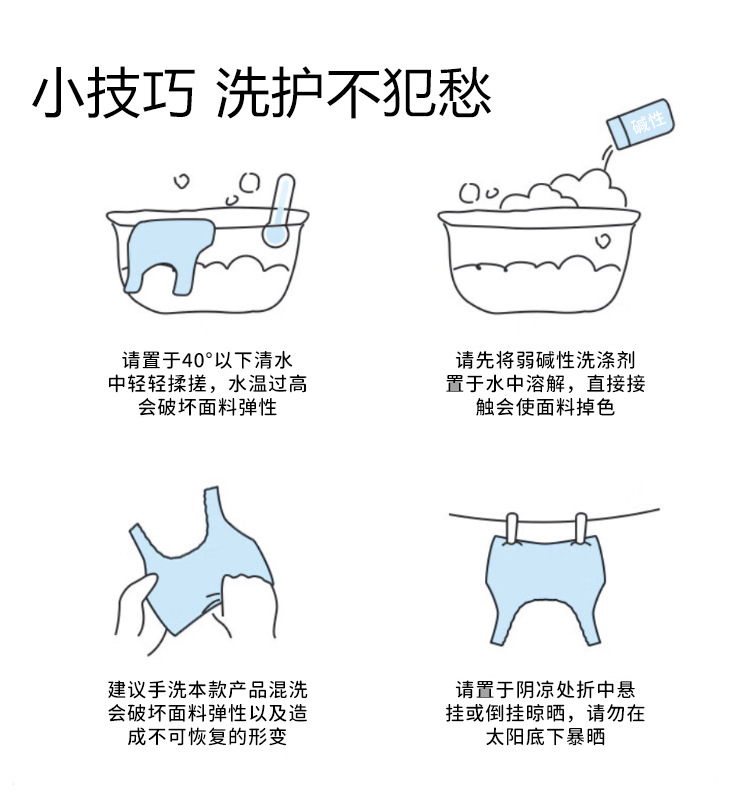 小技巧 洗护不犯愁

碱性

请置于40°以下清水中轻轻揉搓，水温过高会破坏面料弹性

请先将弱碱性洗涤剂置于水中溶解，直接接触会使面料掉色

建议手洗本款产品混洗会破坏面料弹性以及造成不可恢复的形变

请置于阴凉处折中悬挂或倒挂晾晒，请勿在太阳底下暴晒