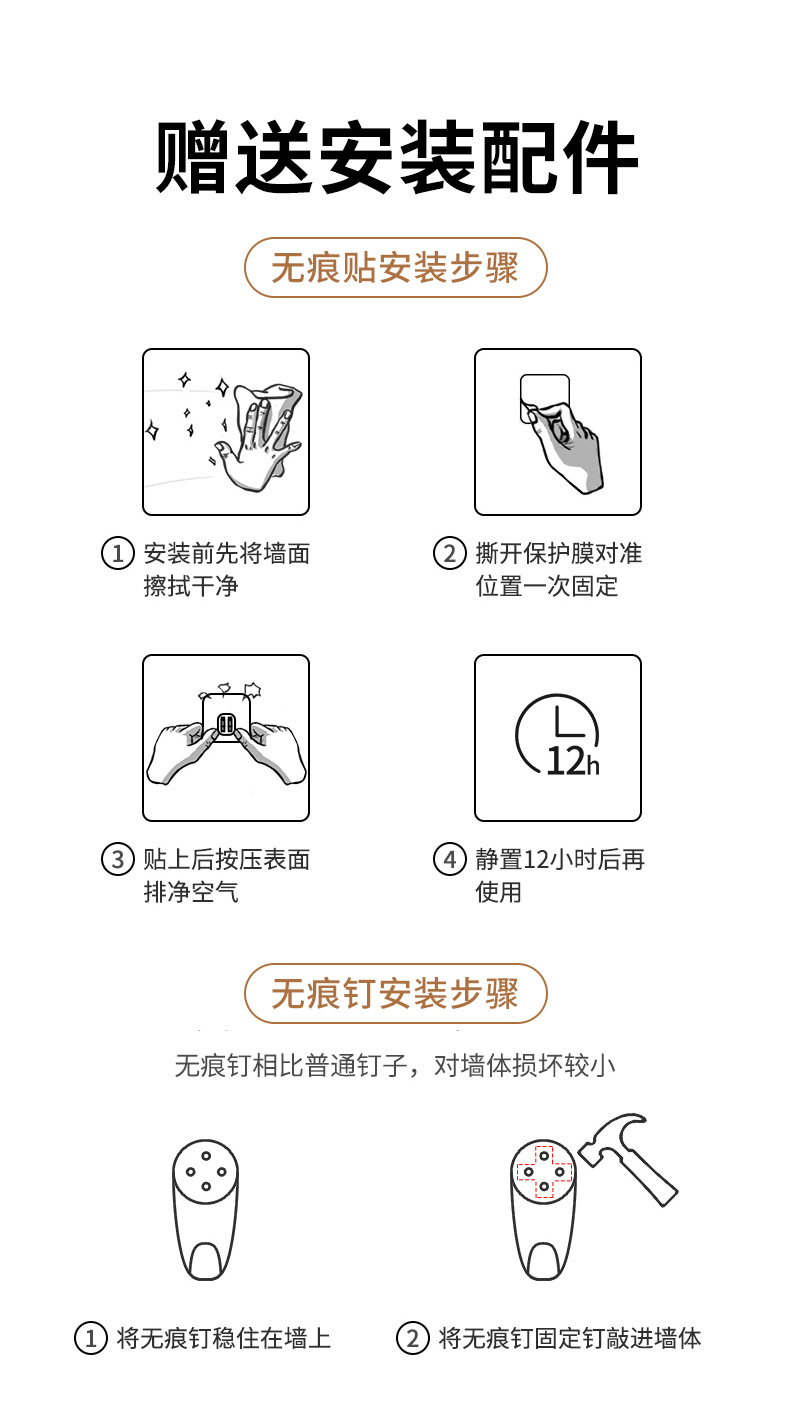 赠送安装配件

无痕贴安装步骤

① 安装前先将墙面擦拭干净

② 撕开保护膜对准位置一次固定

③ 贴上后按压表面排净空气

12h

④ 静置12小时后再使用

无痕钉安装步骤

无痕钉相比普通钉子，对墙体损坏较小

① 将无痕钉稳住在墙上

② 将无痕钉固定钉敲进墙体