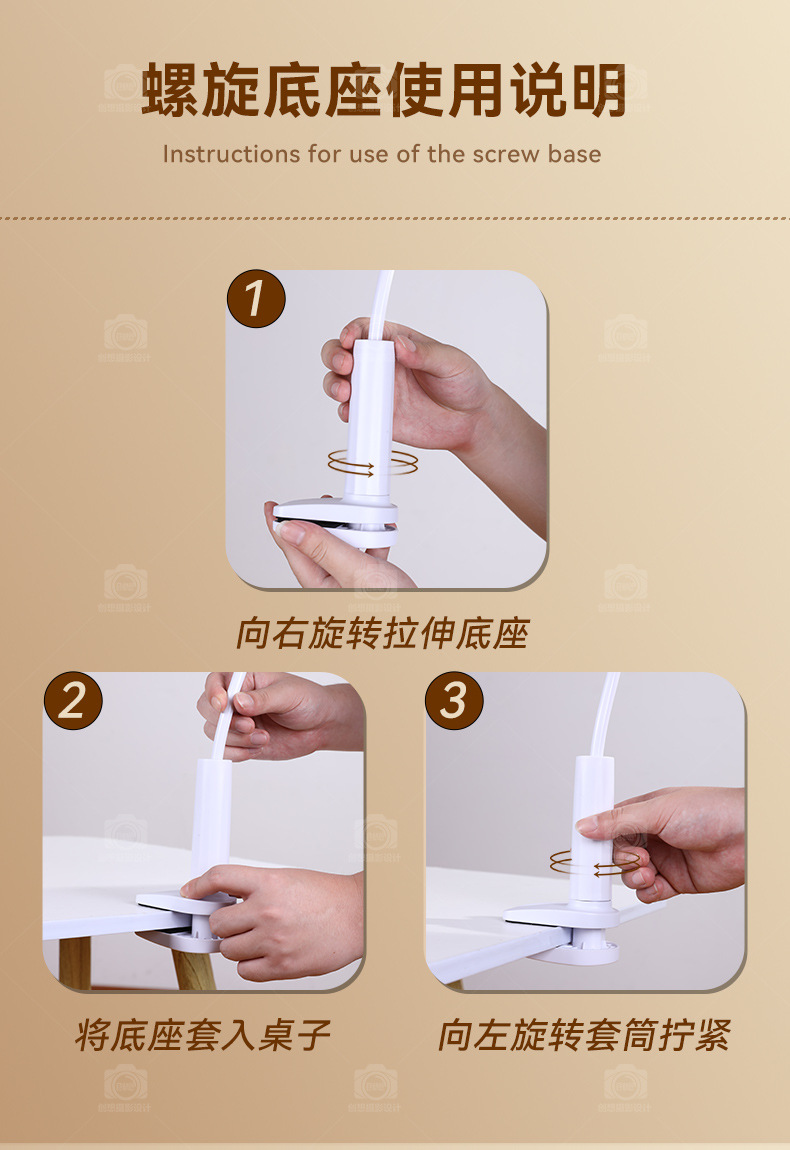 螺旋底座使用说明

Instructions for use of the screw base

1

向右旋转拉伸底座

2

将底座套入桌子

3

向左旋转套筒拧紧