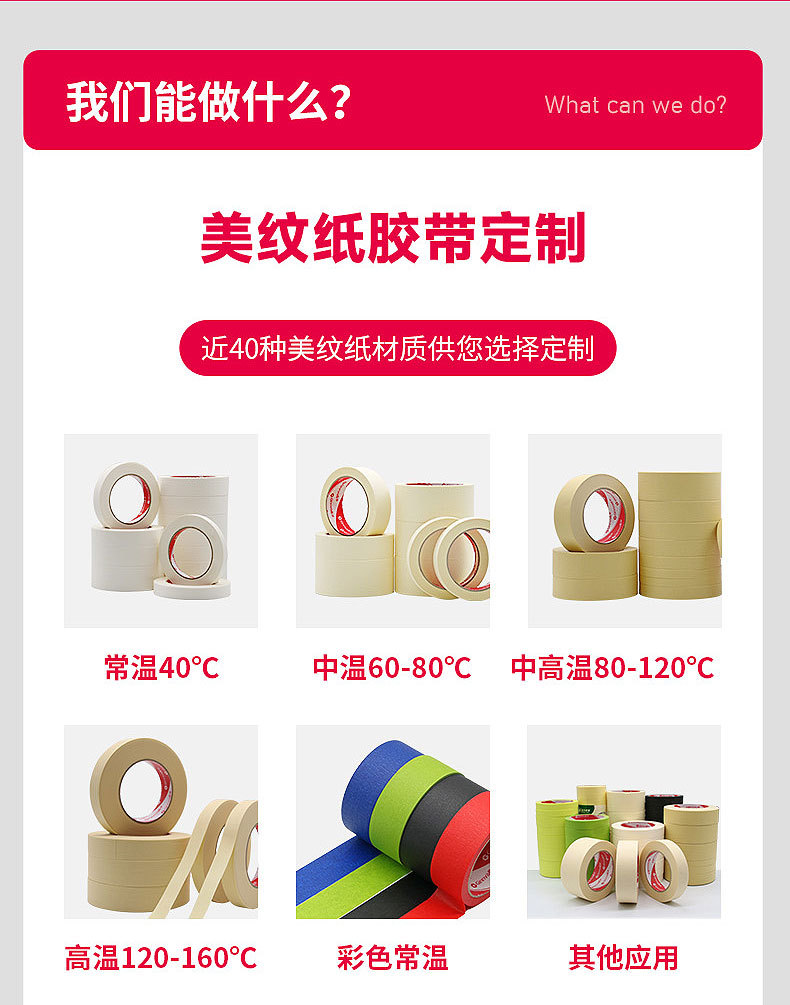 我们能做什么？

What can we do?

美纹纸胶带定制

近40种美纹纸材质供您选择定制

常温40℃

中温60-80℃

中高温80-120℃

高温120-160℃

彩色常温

其他应用