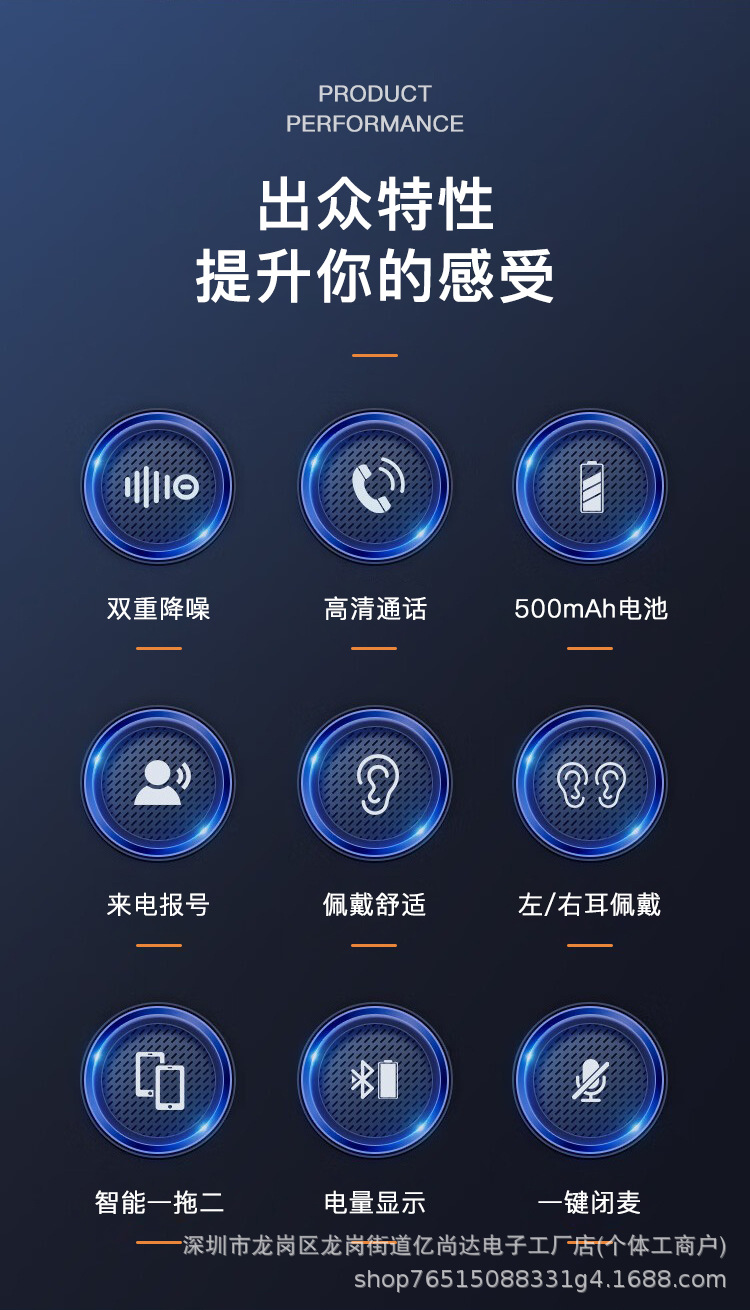 PRODUCT
PERFORMANCE

出众特性
提升你的感受

双重降噪

高清通话

500mAh电池

来电报号

佩戴舒适

左/右耳佩戴

智能一拖二

电量显示

一键闭麦

深圳市龙岗区龙岗街道亿尚达电子工厂店(个体工商户)
shop76515088331g4.1688.com