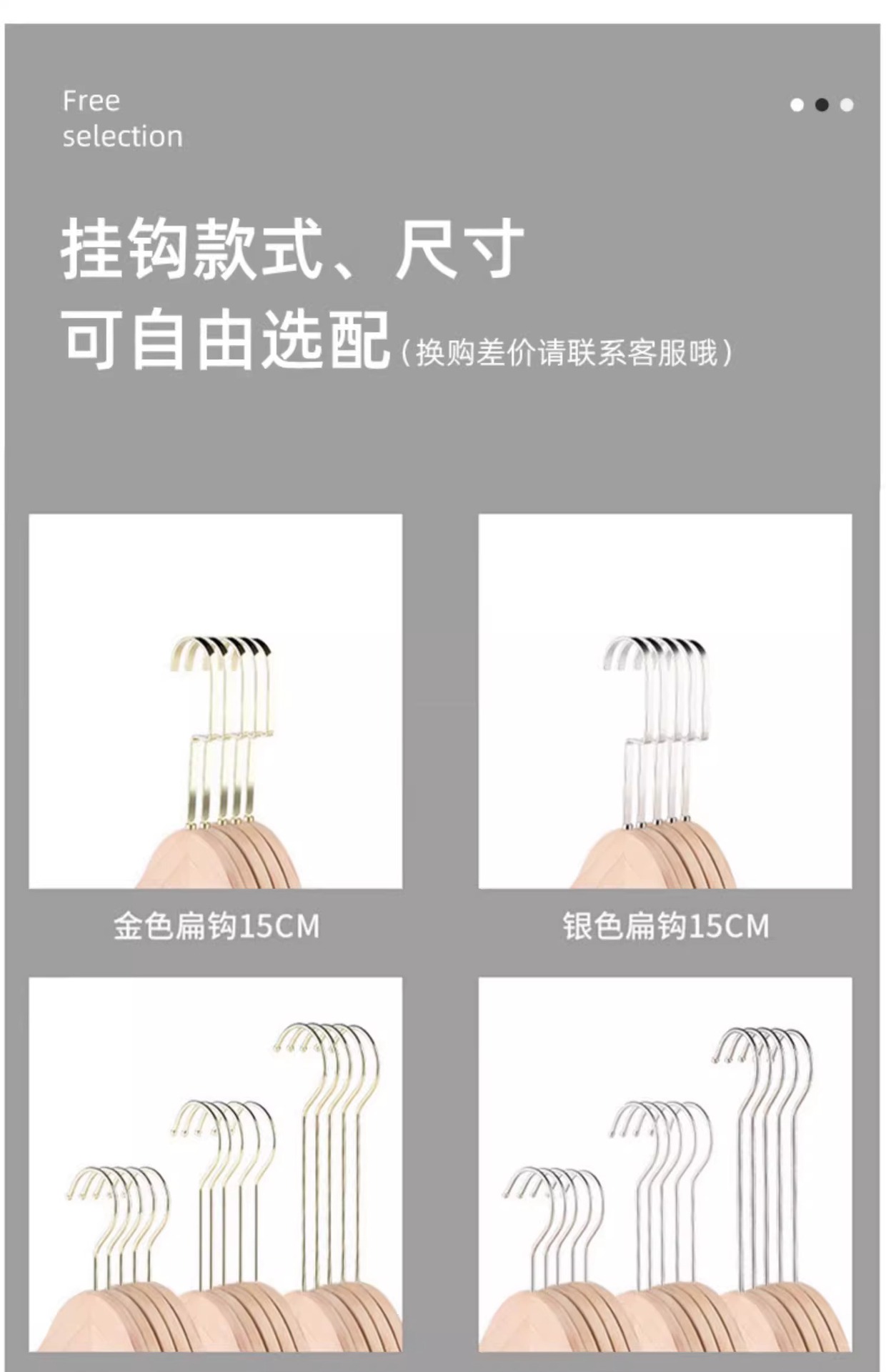 Free
selection

挂钩款式、尺寸
可自由选配（换购差价请联系客服哦）

金色扁钩15CM

银色扁钩15CM