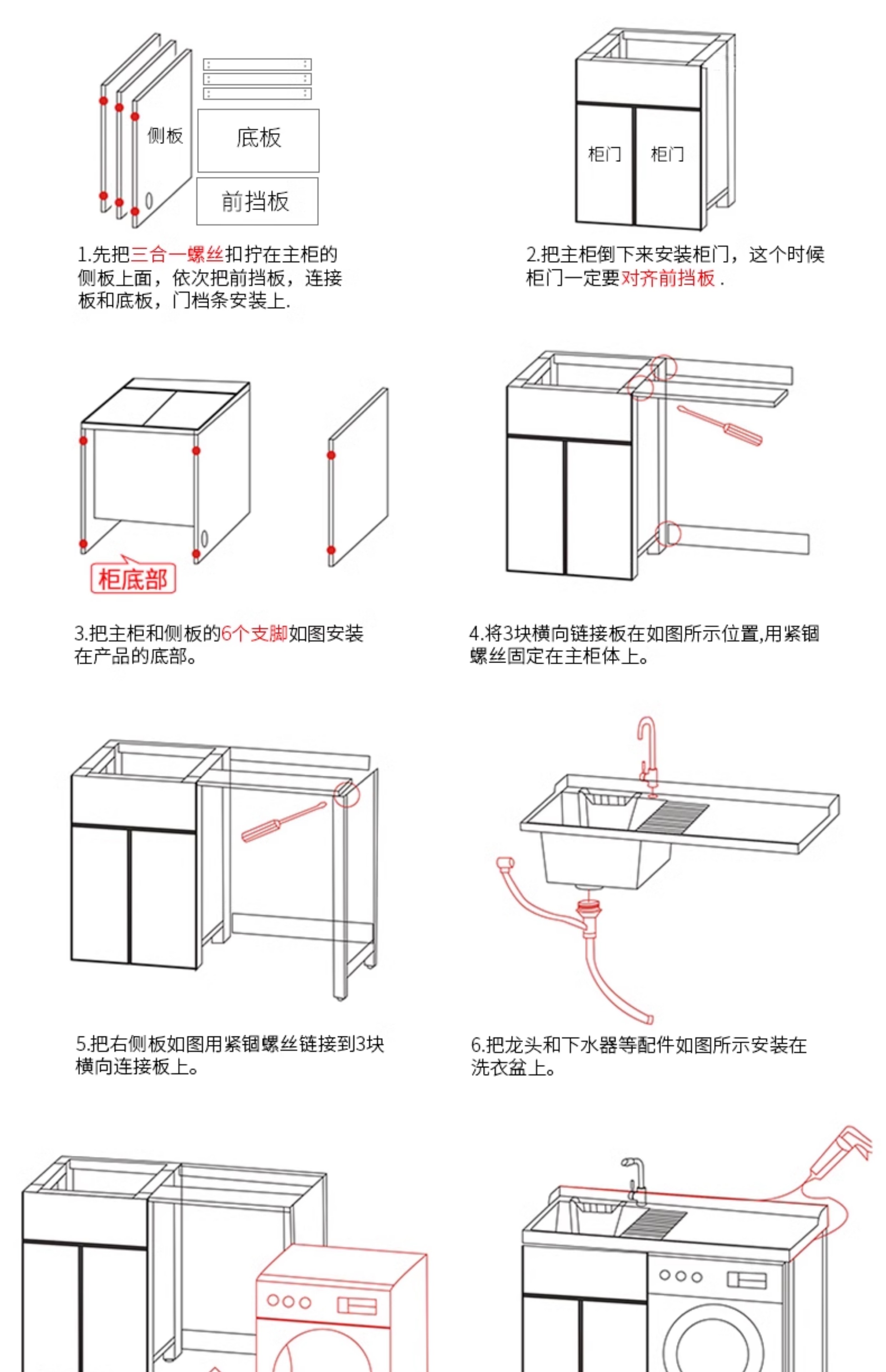 侧板

底板

前挡板

1.先把三合一螺丝扣拧在主柜的侧板上面，依次把前挡板，连接板和底板，门档条安装上.

柜门 柜门

2.把主柜倒下来安装柜门，这个时候柜门一定要对齐前挡板 .

柜底部

3.把主柜和侧板的6个支脚如图安装在产品的底部。

4.将3块横向链接板在如图所示位置,用紧锢螺丝固定在主柜体上。

5.把右侧板如图用紧锢螺丝链接到3块横向连接板上。

6.把龙头和下水器等配件如图所示安装在洗衣盆上。