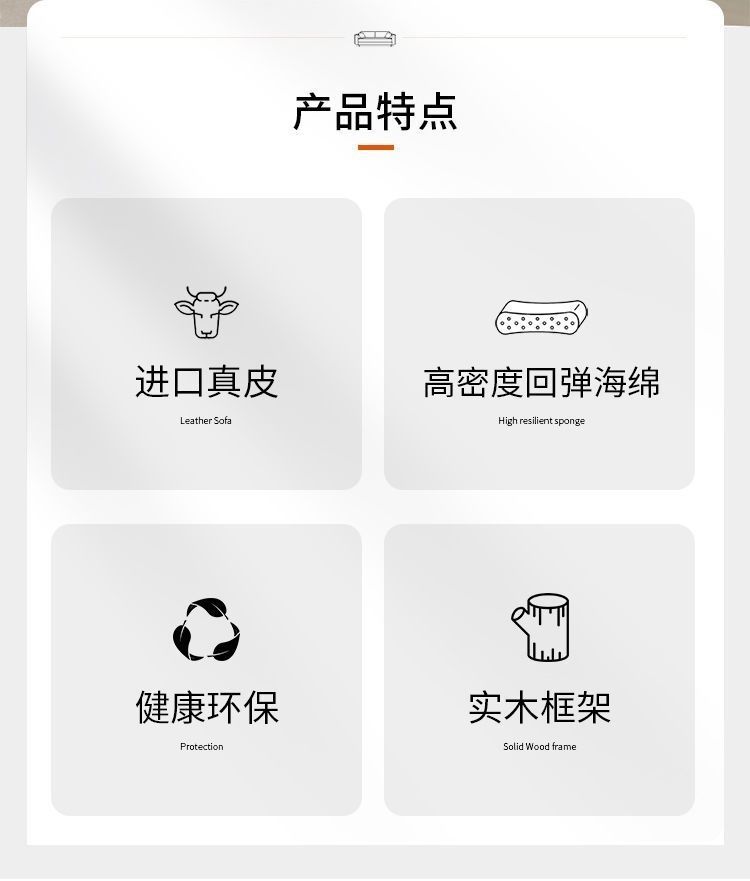 产品特点

进口真皮

Leather Sofa

高密度回弹海绵

High resilient sponge

健康环保

Protection

实木框架

Solid Wood frame