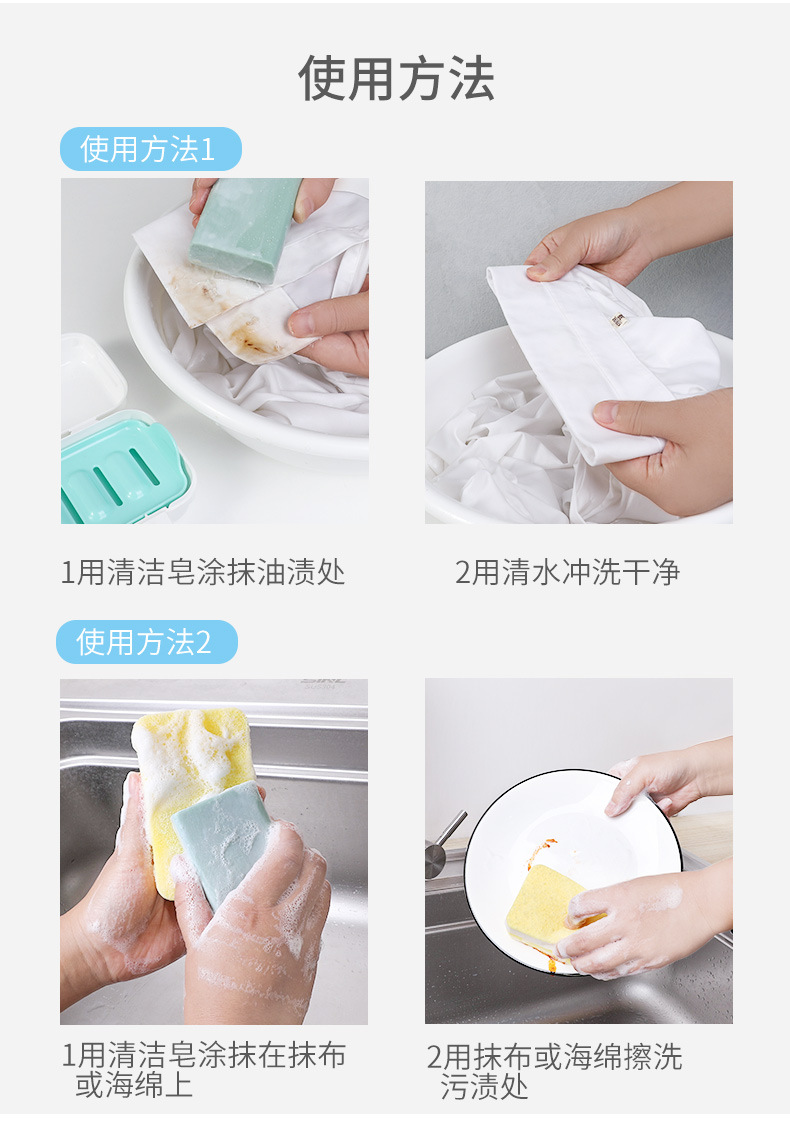 使用方法

使用方法1

1用清洁皂涂抹油渍处

2用清水冲洗干净

使用方法2

1用清洁皂涂抹在抹布或海绵上

2用抹布或海绵擦洗污渍处