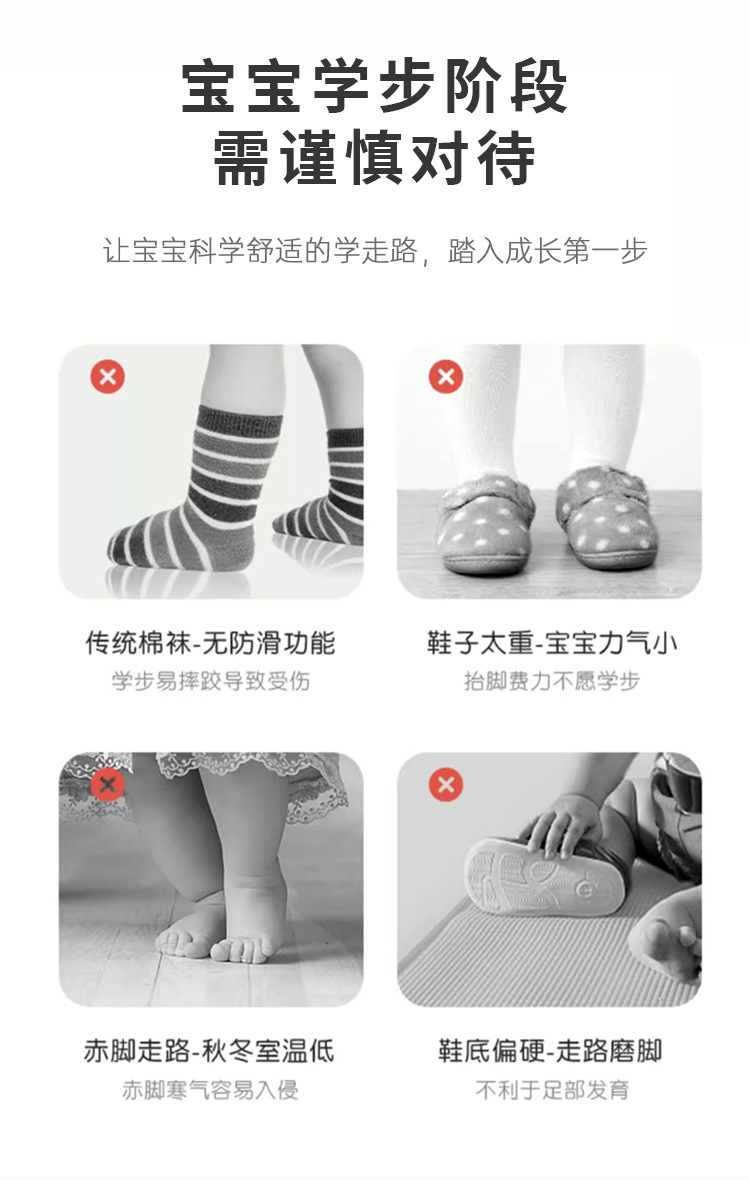 宝宝学步阶段
需谨慎对待

让宝宝科学舒适的学走路，踏入成长第一步

传统棉袜-无防滑功能
学步易摔跤导致受伤

鞋子太重-宝宝力气小
抬脚费力不愿学步

赤脚走路-秋冬室温低
赤脚寒气容易入侵

鞋底偏硬-走路磨脚
不利于足部发育