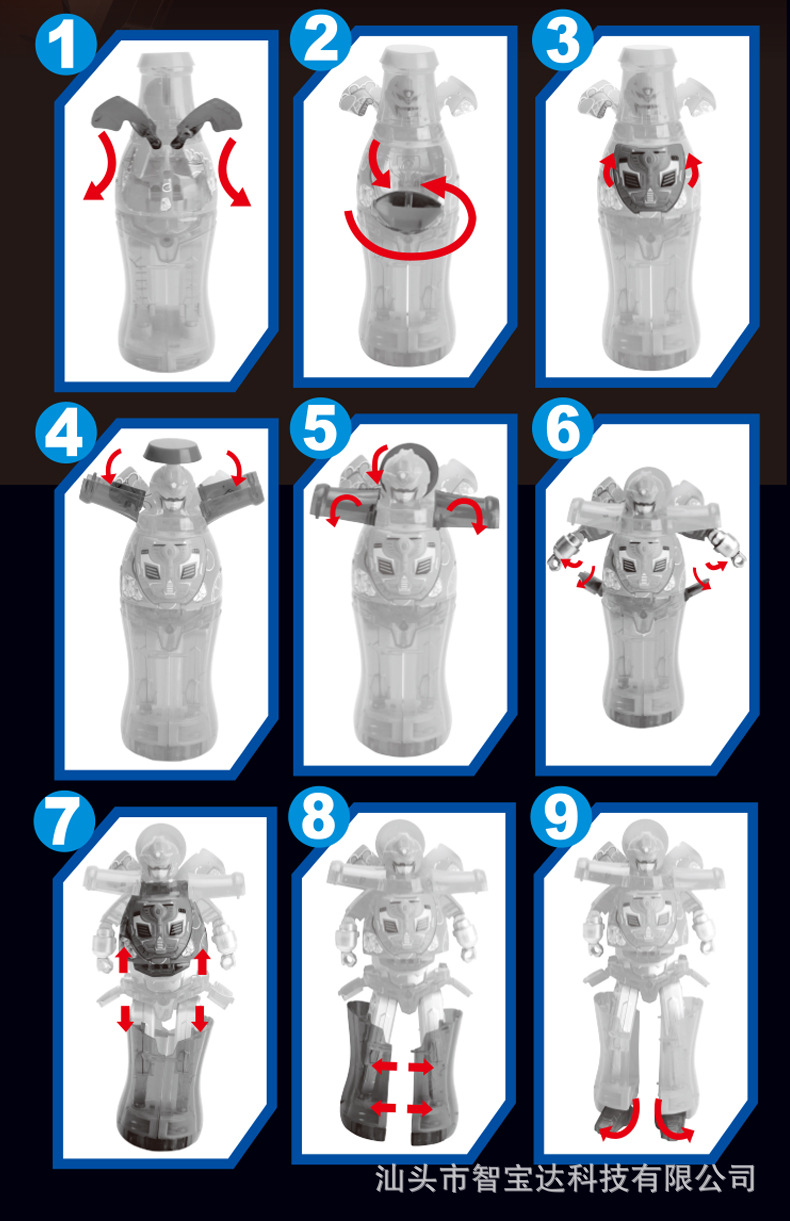 1
2
3
4
5
6
7
8
9
汕头市智宝达科技有限公司