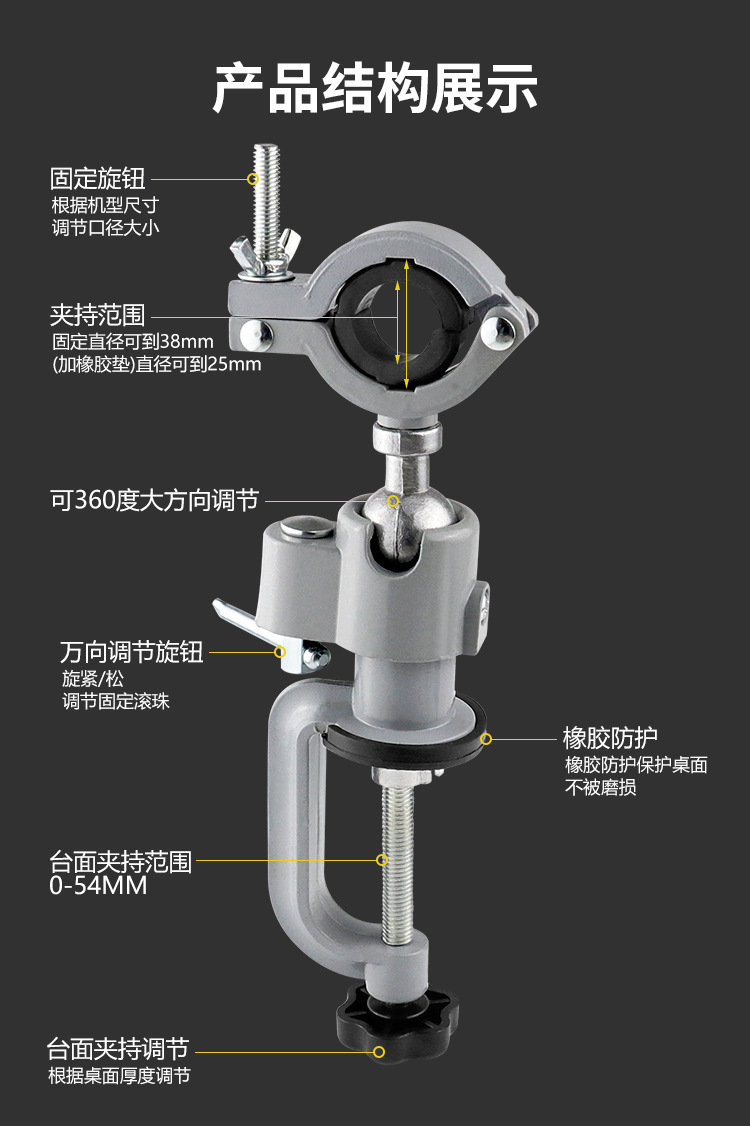 产品结构展示

固定旋钮
根据机型尺寸
调节口径大小

夹持范围
固定直径可到38mm
(加橡胶垫)直径可到25mm

可360度大方向调节

万向调节旋钮
旋紧/松
调节固定滚珠

橡胶防护
橡胶防护保护桌面
不被磨损

台面夹持范围
0-54MM

台面夹持调节
根据桌面厚度调节