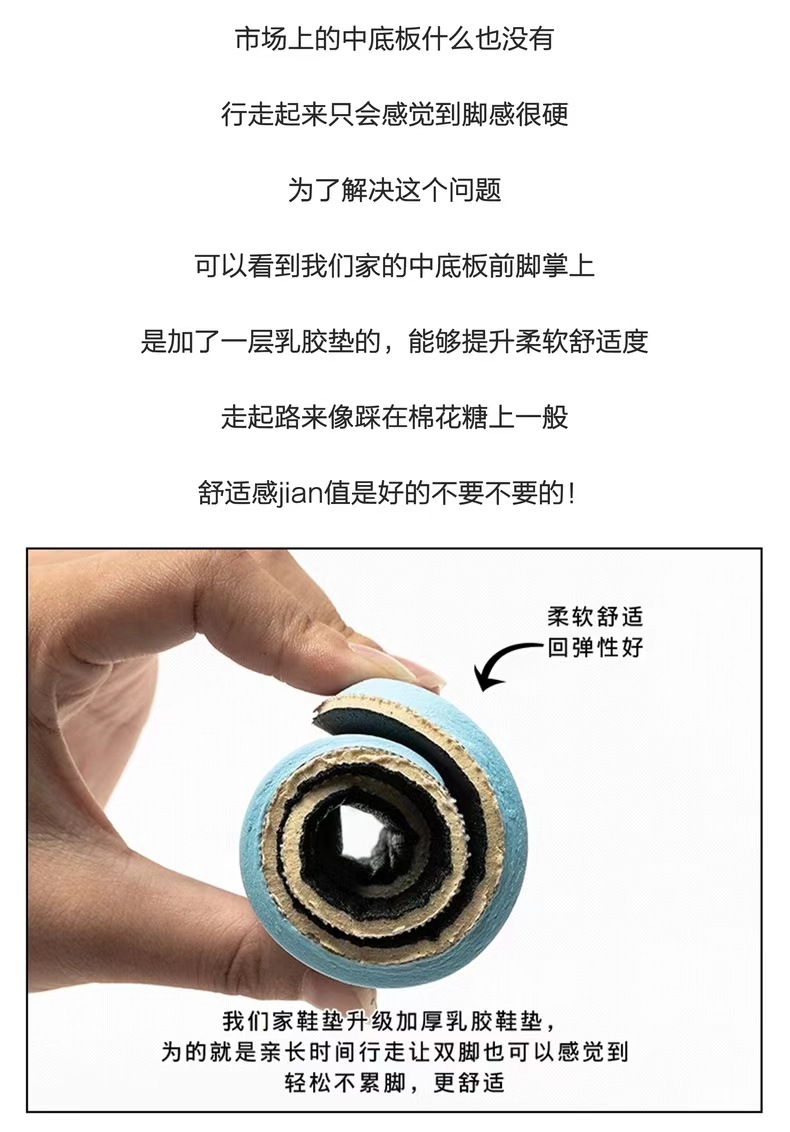 市场上的中底板什么也没有

行走起来只会感觉到脚感很硬

为了解决这个问题

可以看到我们家的中底板前脚掌上

是加了一层乳胶垫的，能够提升柔软舒适度

走起路来像踩在棉花糖上一般

舒适感jian值是好的不要不要的！

柔软舒适
回弹性好

我们家鞋垫升级加厚乳胶鞋垫，
为的就是亲长时间行走让双脚也可以感觉到
轻松不累脚，更舒适