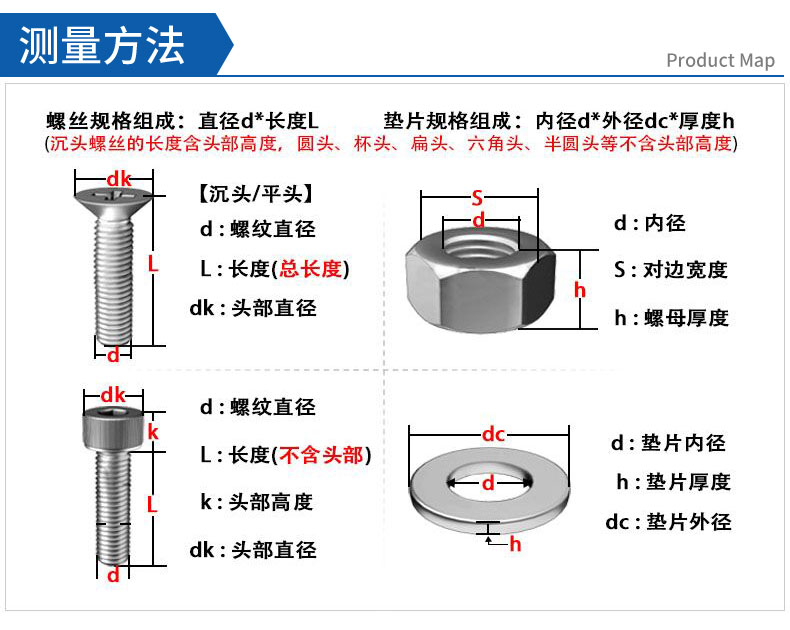 测量方法

Product Map

螺丝规格组成：直径d*长度L 垫片规格组成：内径d*外径dc*厚度h

(沉头螺丝的长度含头部高度，圆头、杯头、扁头、六角头、半圆头等不含头部高度)

dk

L

d

【沉头/平头】

d : 螺纹直径

L : 长度(总长度)

dk : 头部直径

S

d

h

d : 内径

S : 对边宽度

h : 螺母厚度

dk

k

L

d

d : 螺纹直径

L : 长度(不含头部)

k : 头部高度

dk : 头部直径

dc

d

h

d : 垫片内径

h : 垫片厚度

dc : 垫片外径