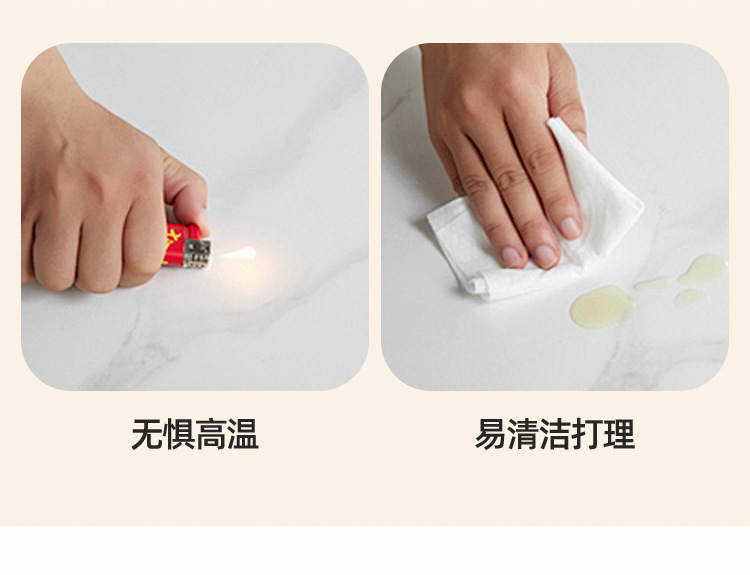 无惧高温

易清洁打理