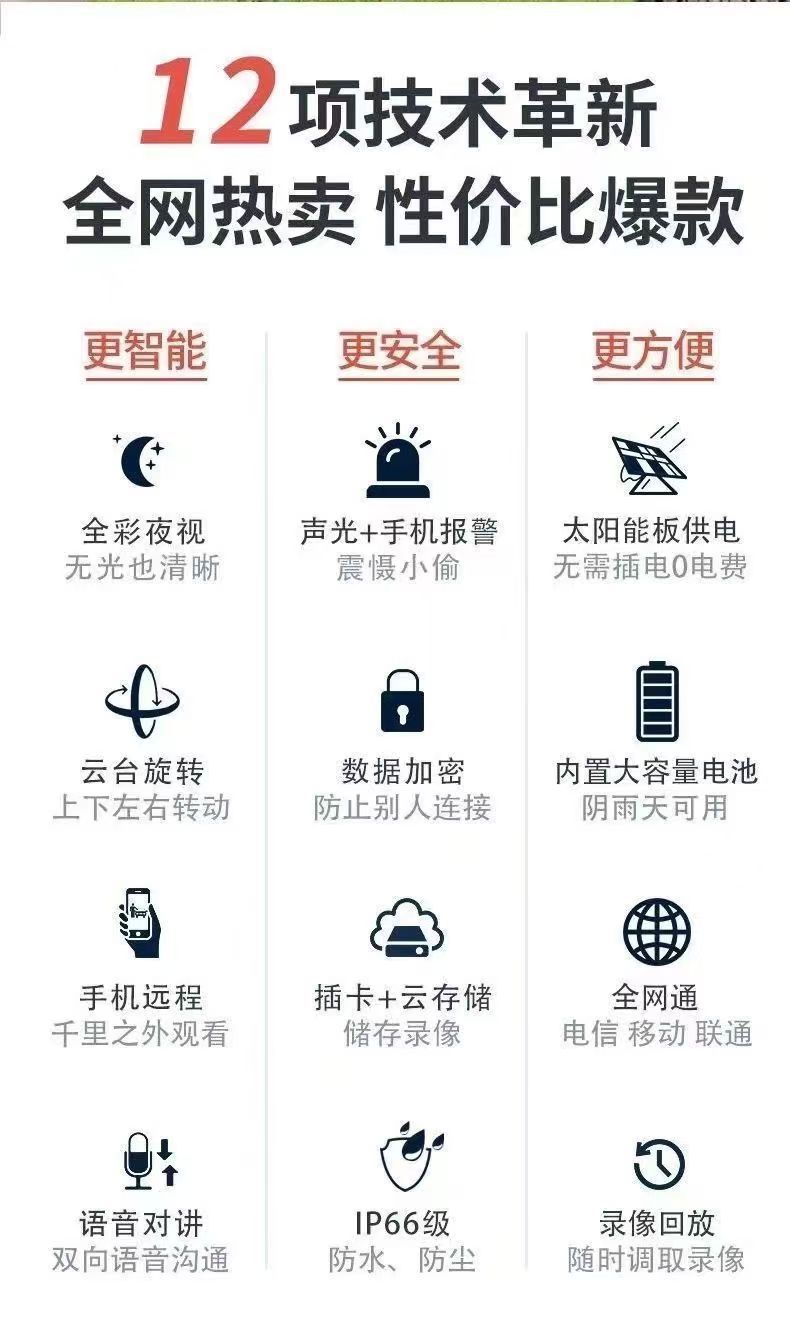 12项技术革新
全网热卖 性价比爆款

更智能

全彩夜视
无光也清晰

云台旋转
上下左右转动

手机远程
千里之外观看

语音对讲
双向语音沟通

更安全

声光+手机报警
震慑小偷

数据加密
防止别人连接

插卡+云存储
储存录像

IP66级
防水、防尘

更方便

太阳能板供电
无需插电0电费

内置大容量电池
阴雨天可用

全网通
电信 移动 联通

录像回放
随时调取录像