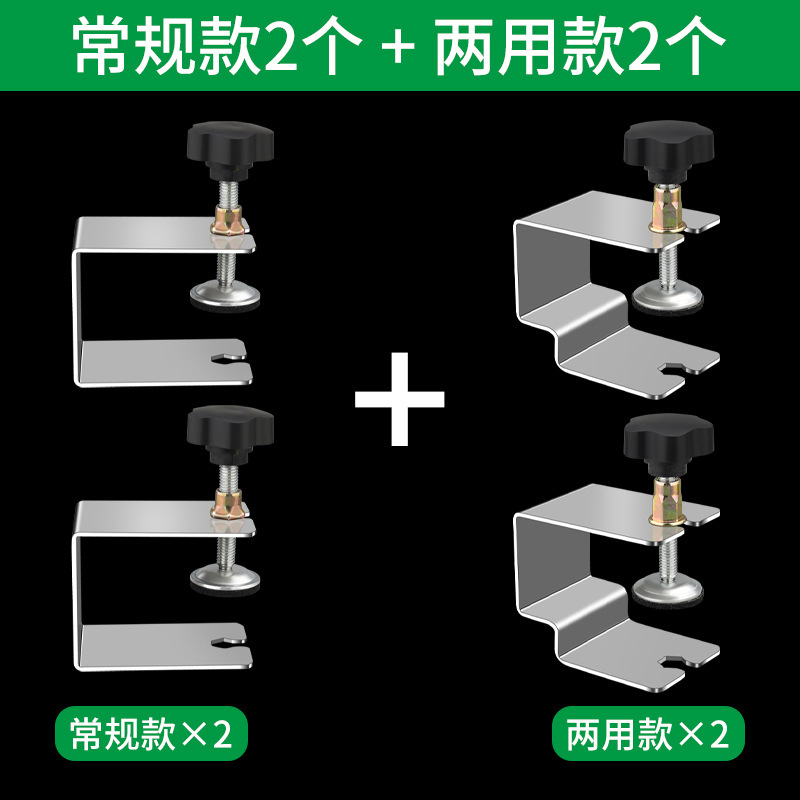 常规款2个 + 两用款2个

+

常规款×2

两用款×2