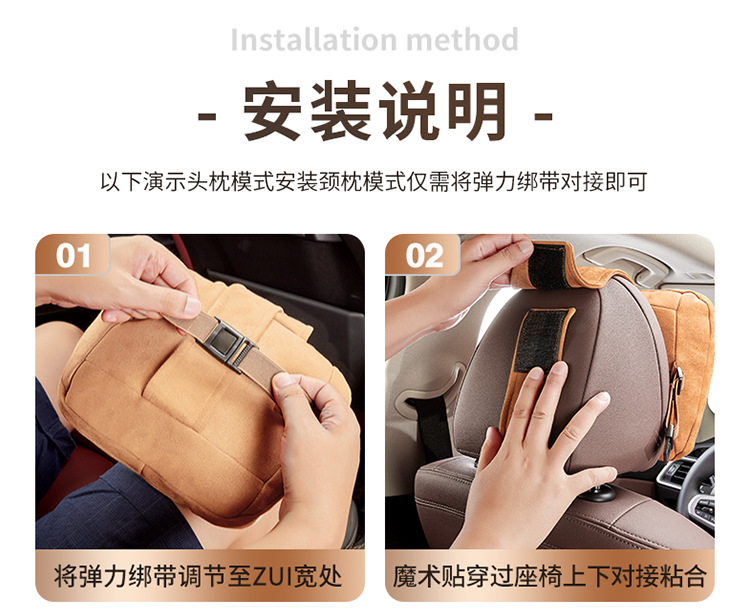 Installation method

- 安装说明 -

以下演示头枕模式安装颈枕模式仅需将弹力绑带对接即可

01

将弹力绑带调节至ZUI宽处

02

魔术贴穿过座椅上下对接粘合