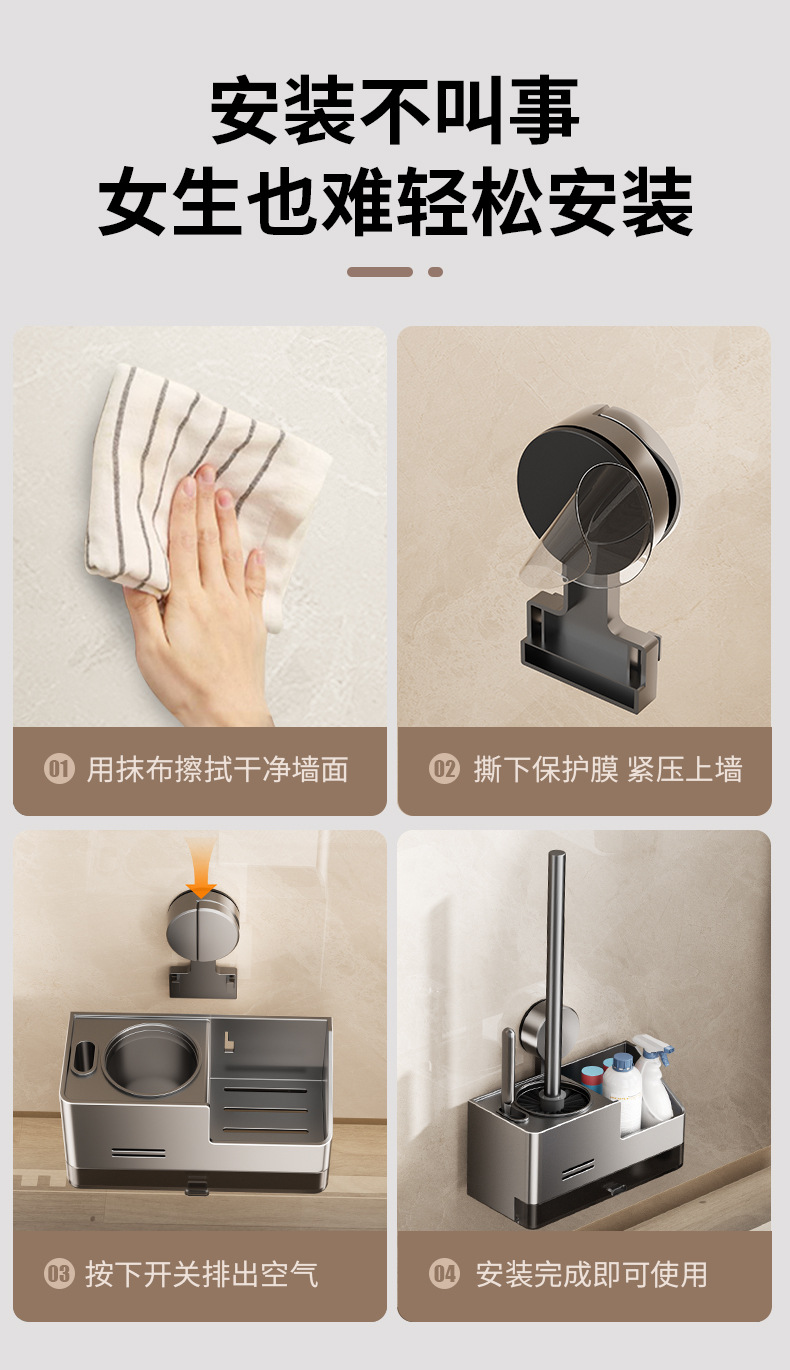 安装不叫事
女生也难轻松安装

01 用抹布擦拭干净墙面

02 撕下保护膜 紧压上墙

03 按下开关排出空气

04 安装完成即可使用